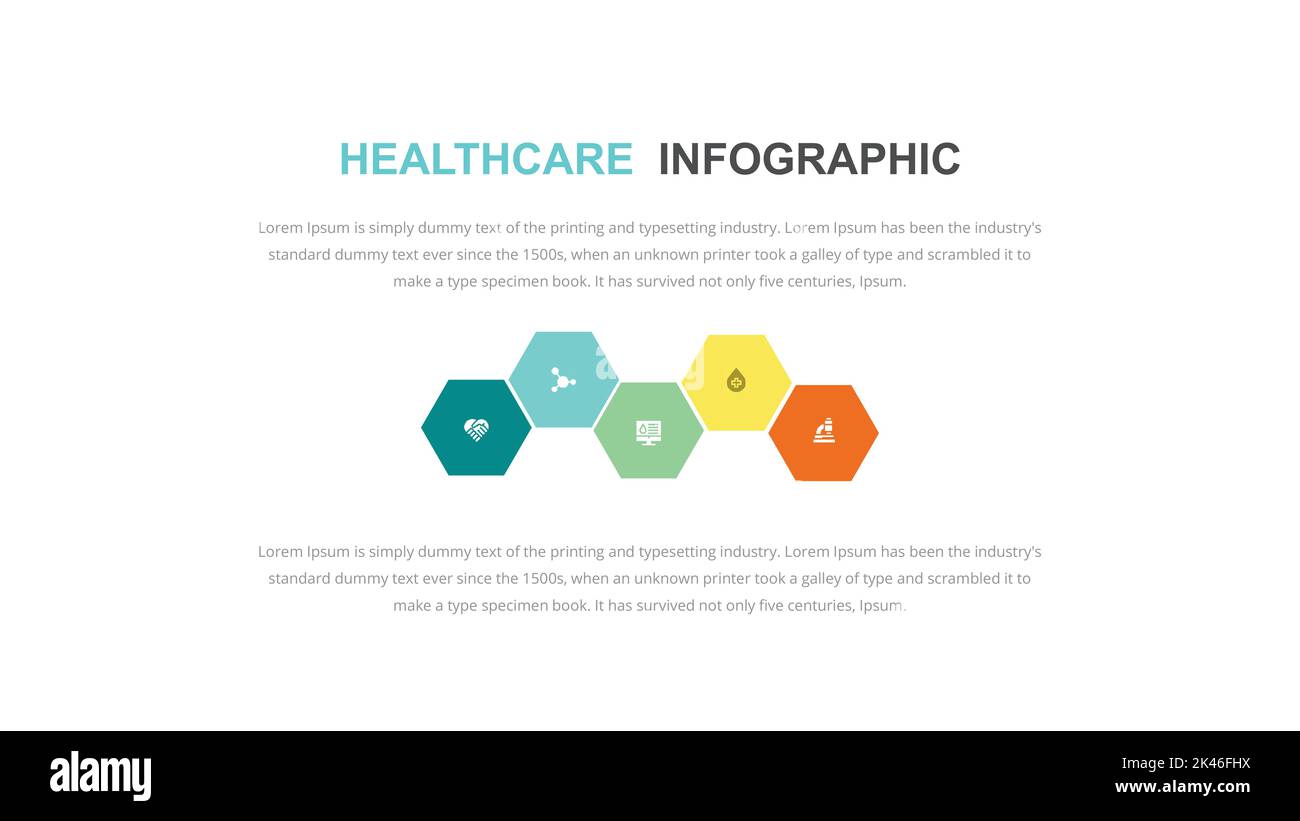 HEALTHCARE INFOGRAPHIC

Lorem Ipsum is simply dummy text of the printing and typesetting industry. Lorem Ipsum has been the industry's standard dummy text ever since the 1500s, when an unknown printer took a galley of type and scrambled it to make a type specimen book. It has survived not only five centuries, Ipsum.

Lorem Ipsum is simply dummy text of the printing and typesetting industry. Lorem Ipsum has been the industry's standard dummy text ever since the 1500s, when an unknown printer took a galley of type and scrambled it to make a type specimen book. It has survived not only five centuries, Ipsum.

alamy

Image ID: 2K46FHX
www.alamy.com