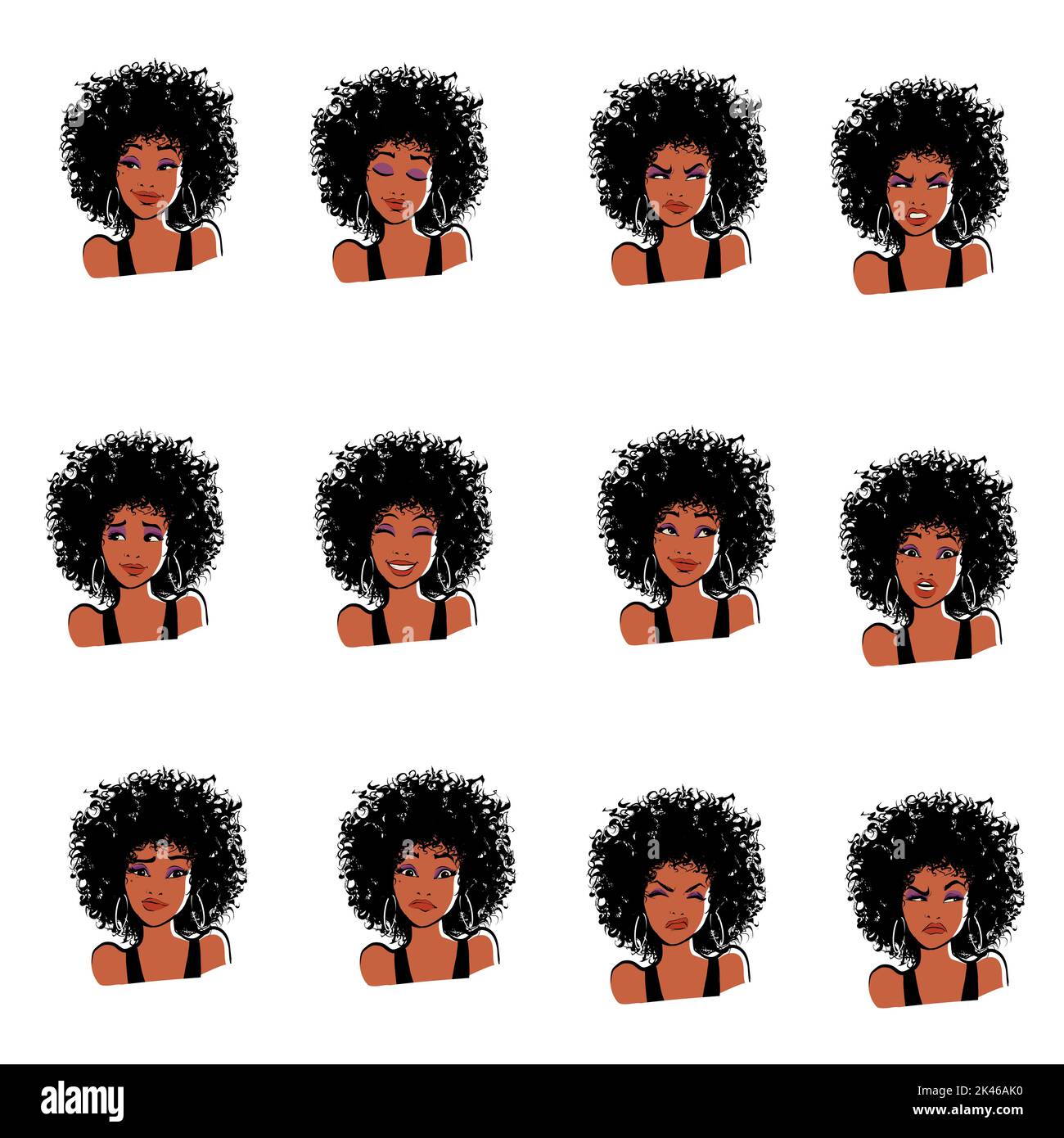 alamy

Image ID: 2K46AK0
www.alamy.com