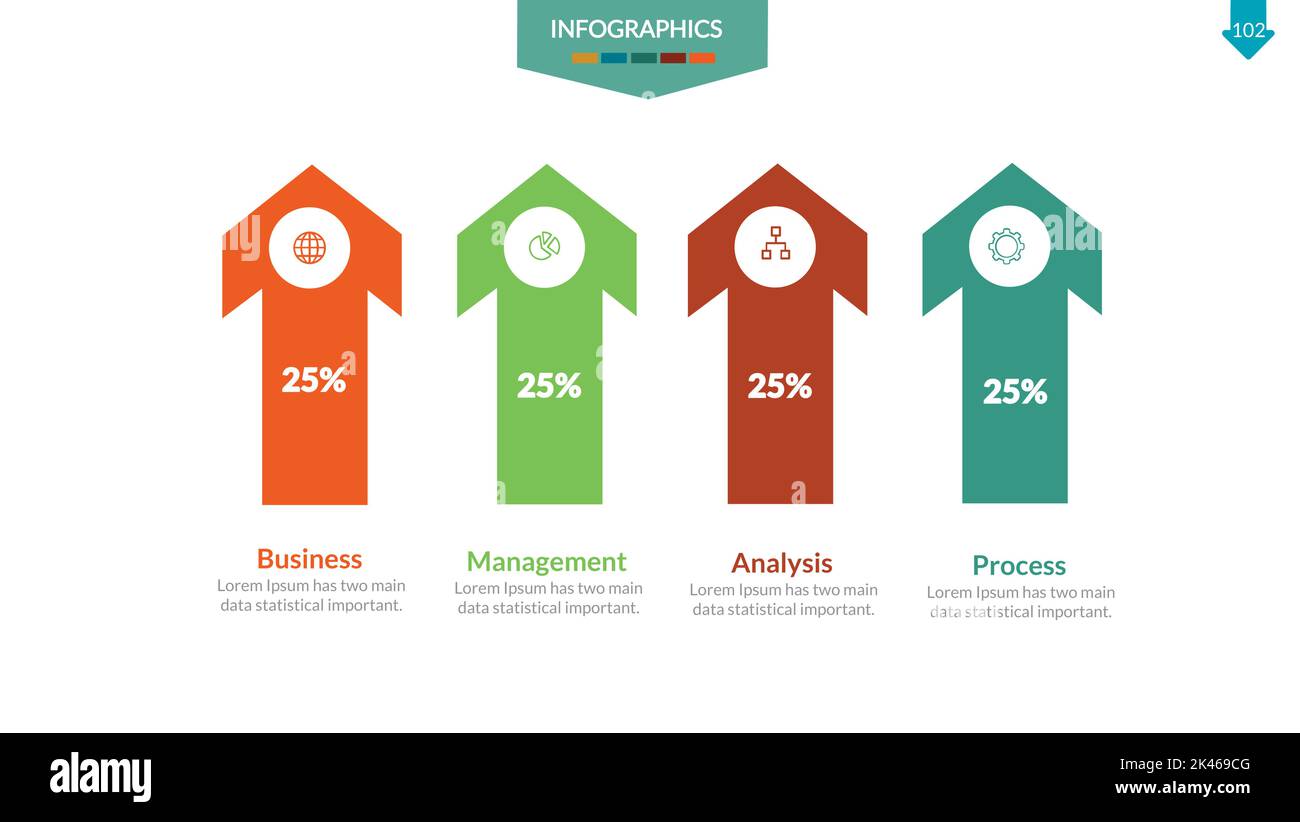 INFOGRAPHICS

102

25%

25%

25%

25%

Business
Lorem Ipsum has two main data statistical important.

Management
Lorem Ipsum has two main data statistical important.

Analysis
Lorem Ipsum has two main data statistical important.

Process
Lorem Ipsum has two main data statistical important.

alamy

2K469CG
www.alamy.com