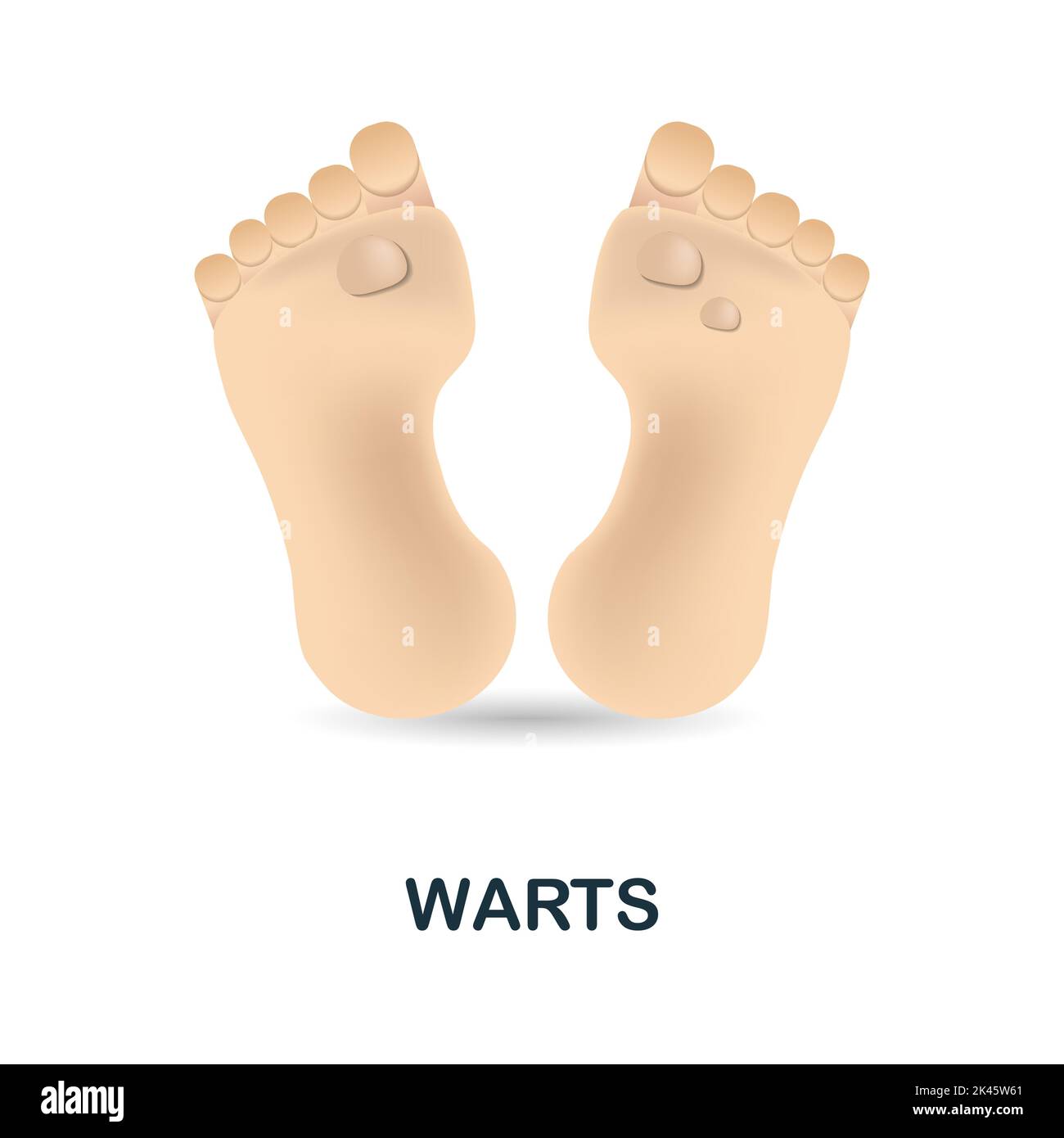 WARTS

alamy

Image ID: 2K45W61
www.alamy.com