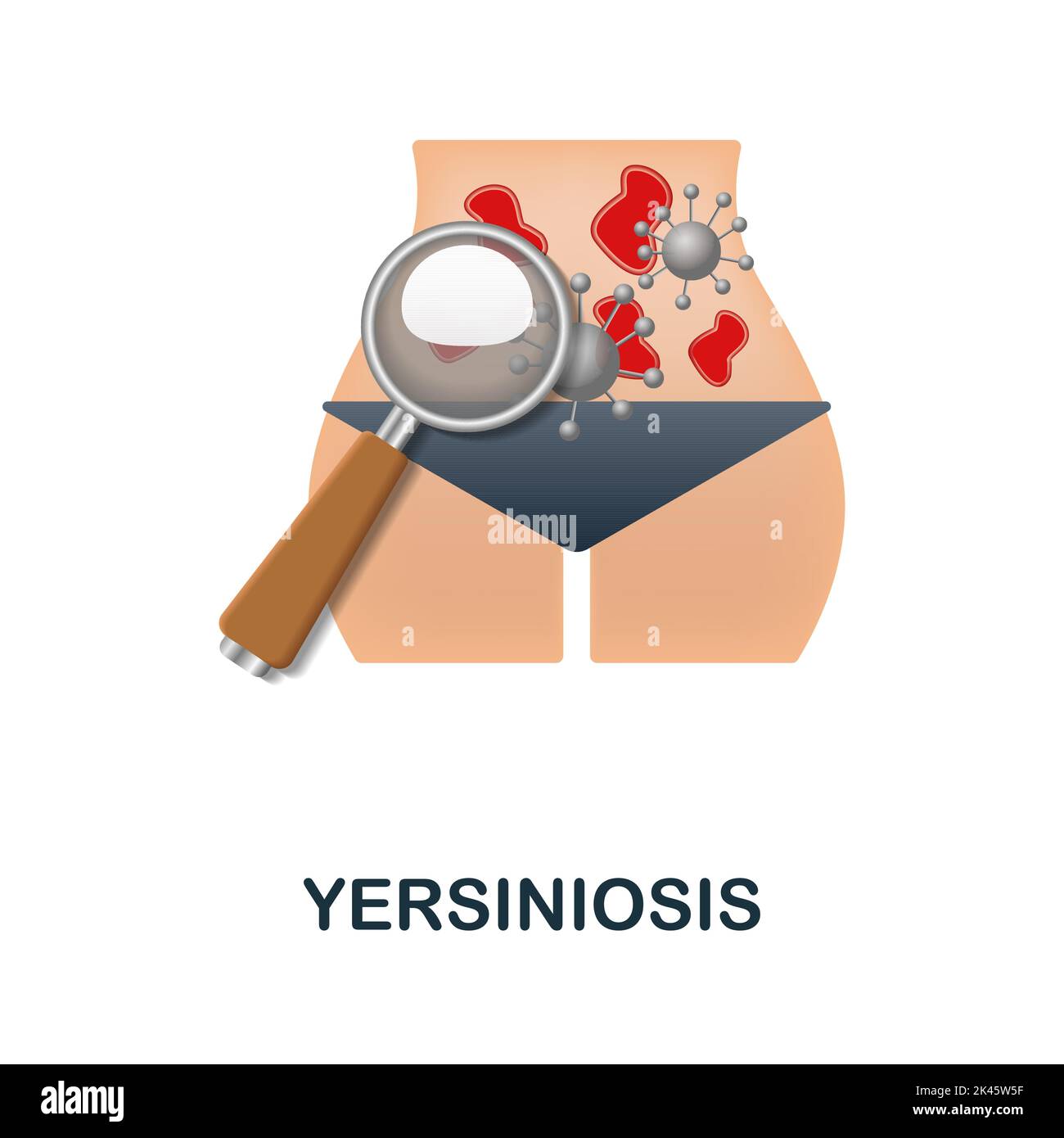 alamy

YERSINIOSIS

alamy

Image ID: 2K45W5F
www.alamy.com