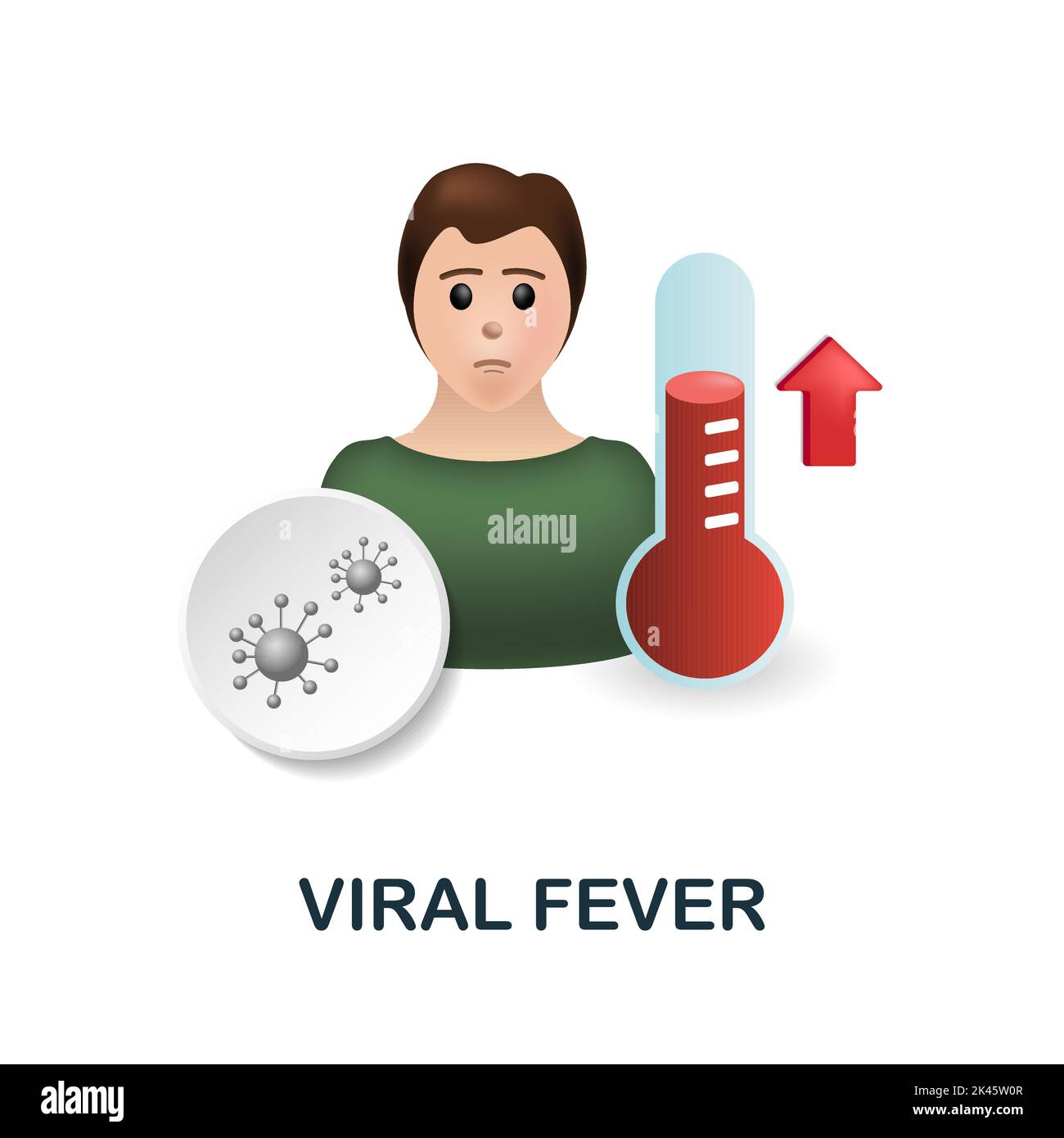 alamy

VIRAL FEVER

alamy

Image ID: 2K45W0R
www.alamy.com