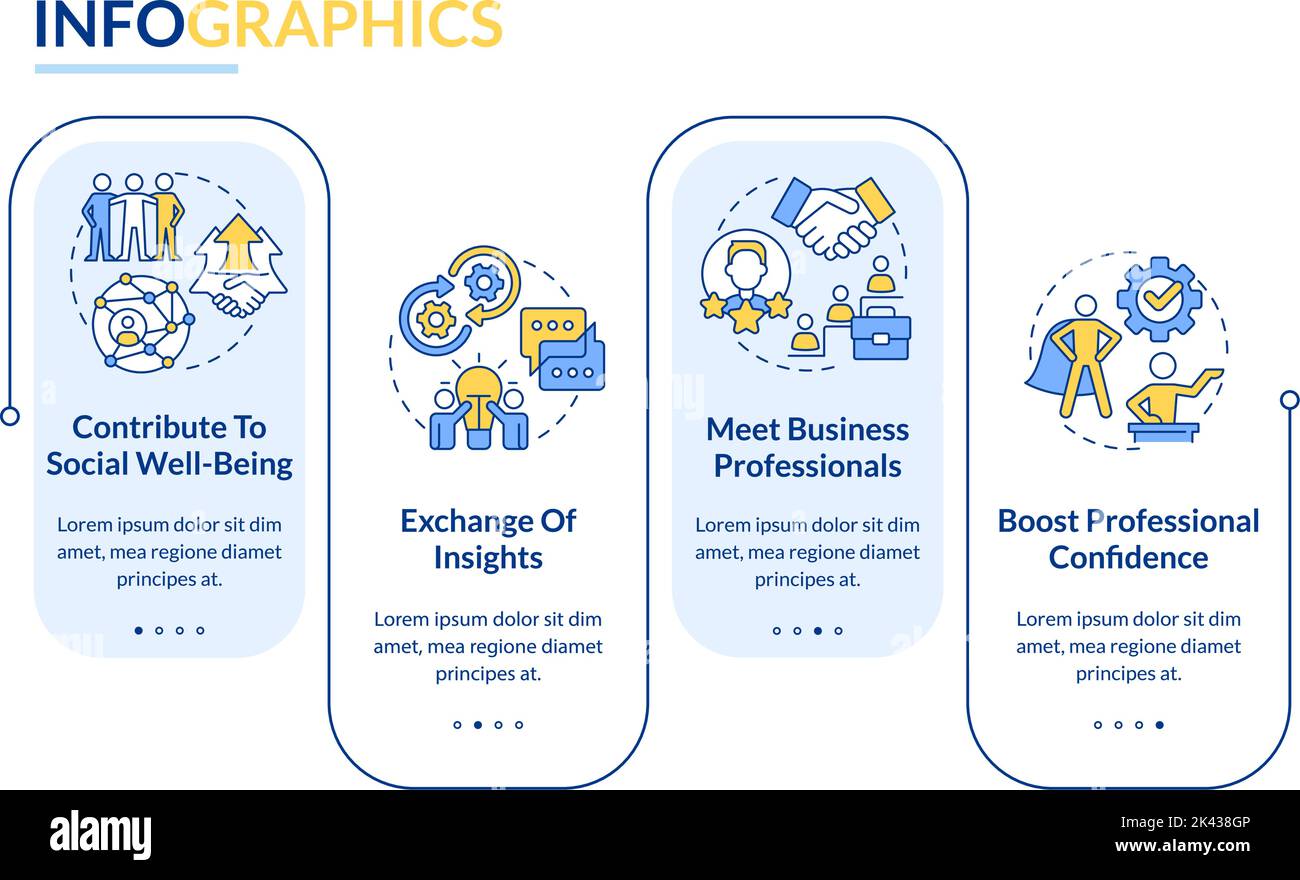 INFOGRAPHICS

Contribute To Social Well-Being

Lorem ipsum dolor sit dim amet, mea regione diamet principes at.

Exchange Of Insights

Lorem ipsum dolor sit dim amet, mea regione diamet principes at.

Meet Business Professionals

Lorem ipsum dolor sit dim amet, mea regione diamet principes at.

Boost Professional Confidence

Lorem ipsum dolor sit dim amet, mea regione diamet principes at.

alamy

Image ID: 2K438GP
www.alamy.com