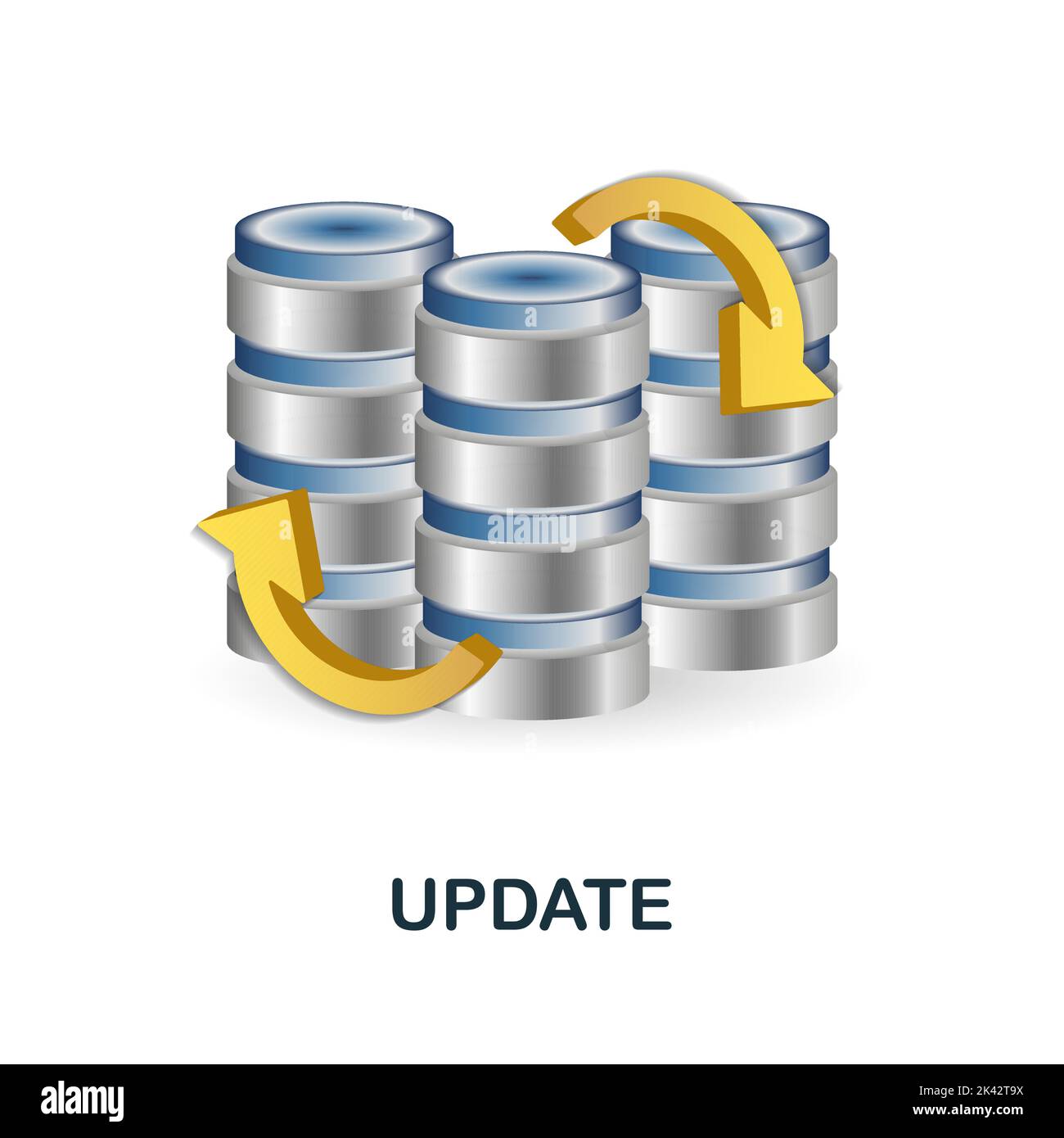 alamy

UPDATE

alamy

Image ID: 2K42T9X
www.alamy.com