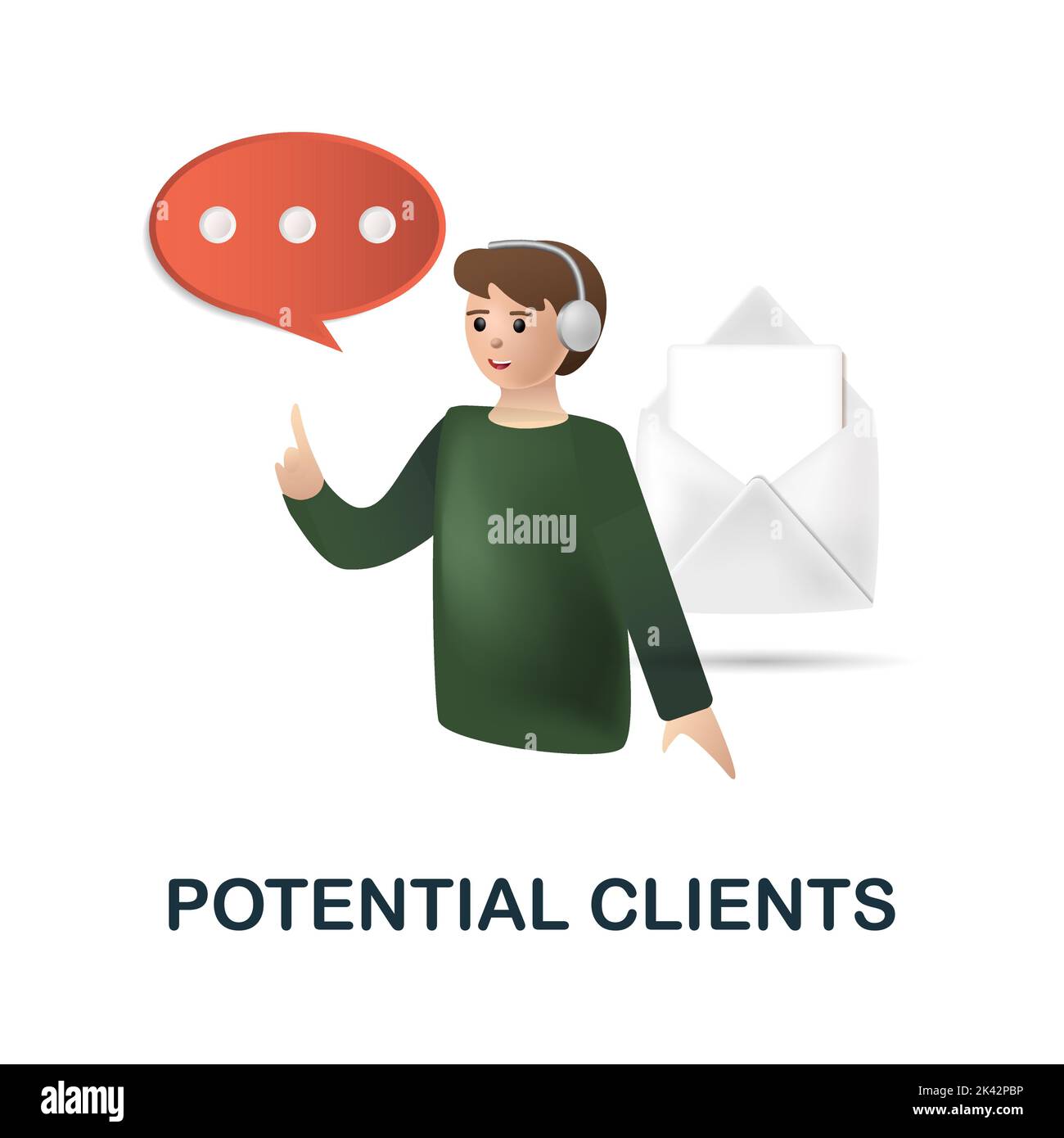 alamy

POTENTIAL CLIENTS

alamy

Image ID: 2K42PBP
www.alamy.com