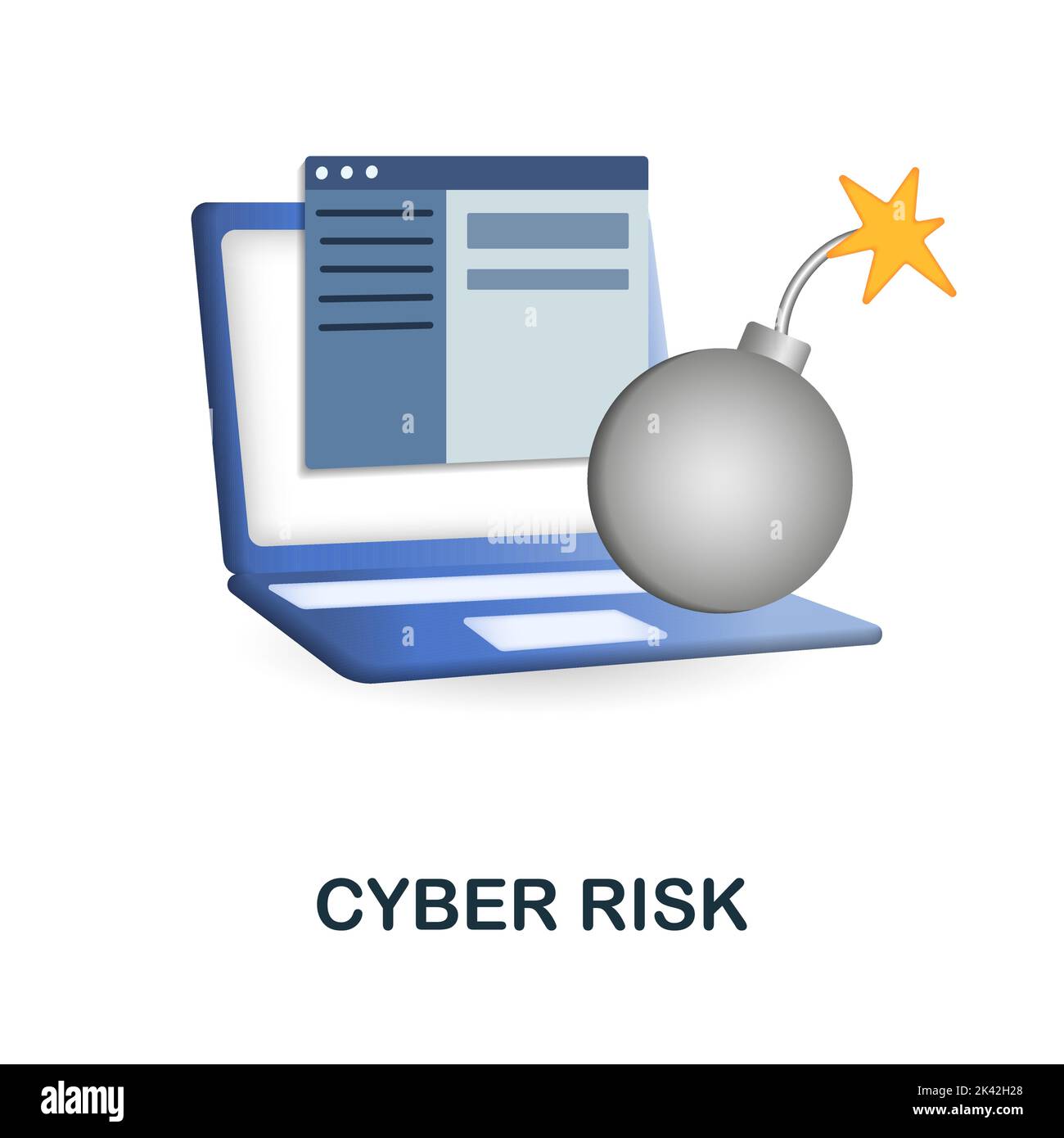 alamy

CYBER RISK

alamy

Image ID: 2K42H28
www.alamy.com