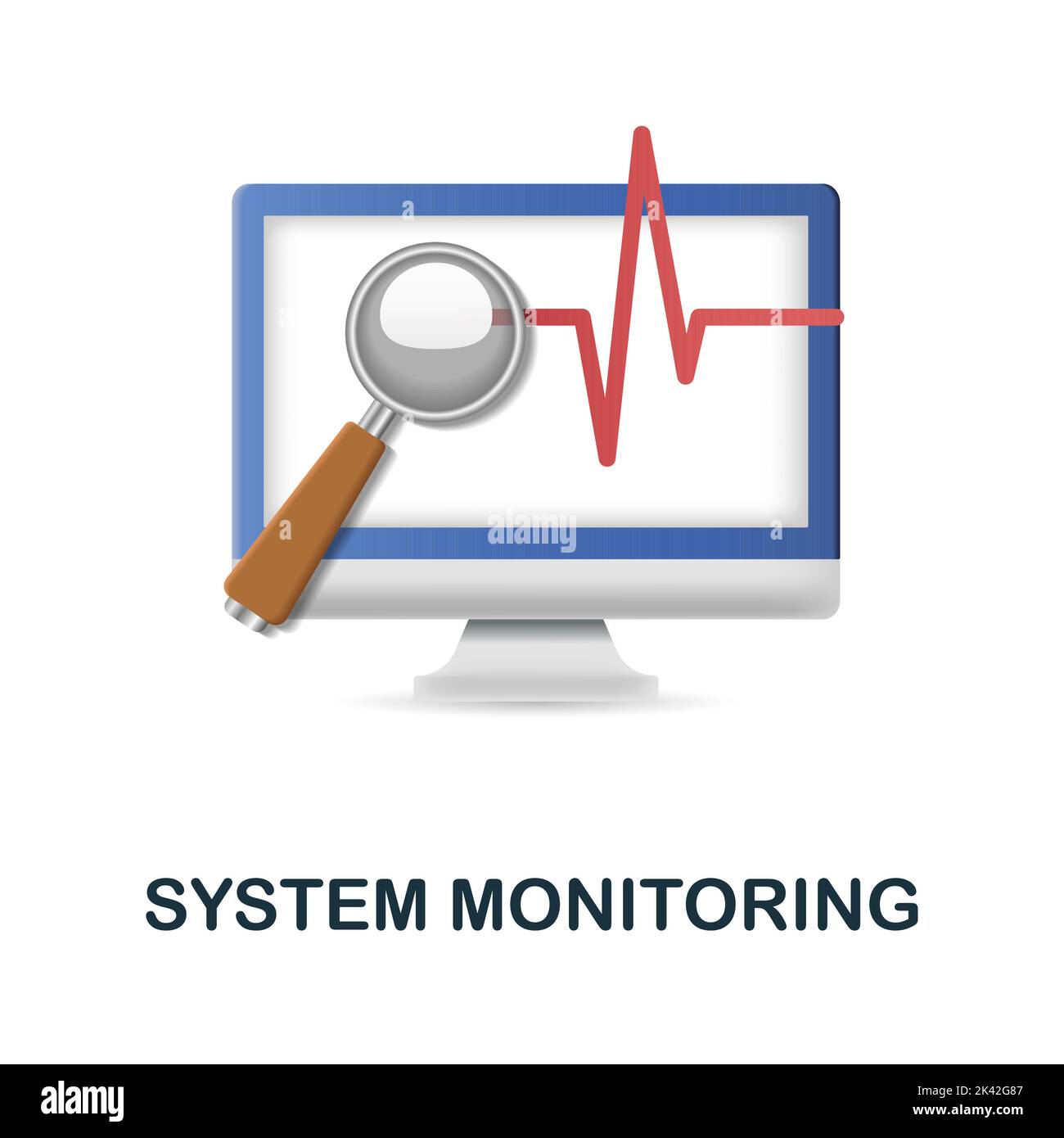 alamy

SYSTEM MONITORING

alamy

Image ID: 2K42G87
www.alamy.com