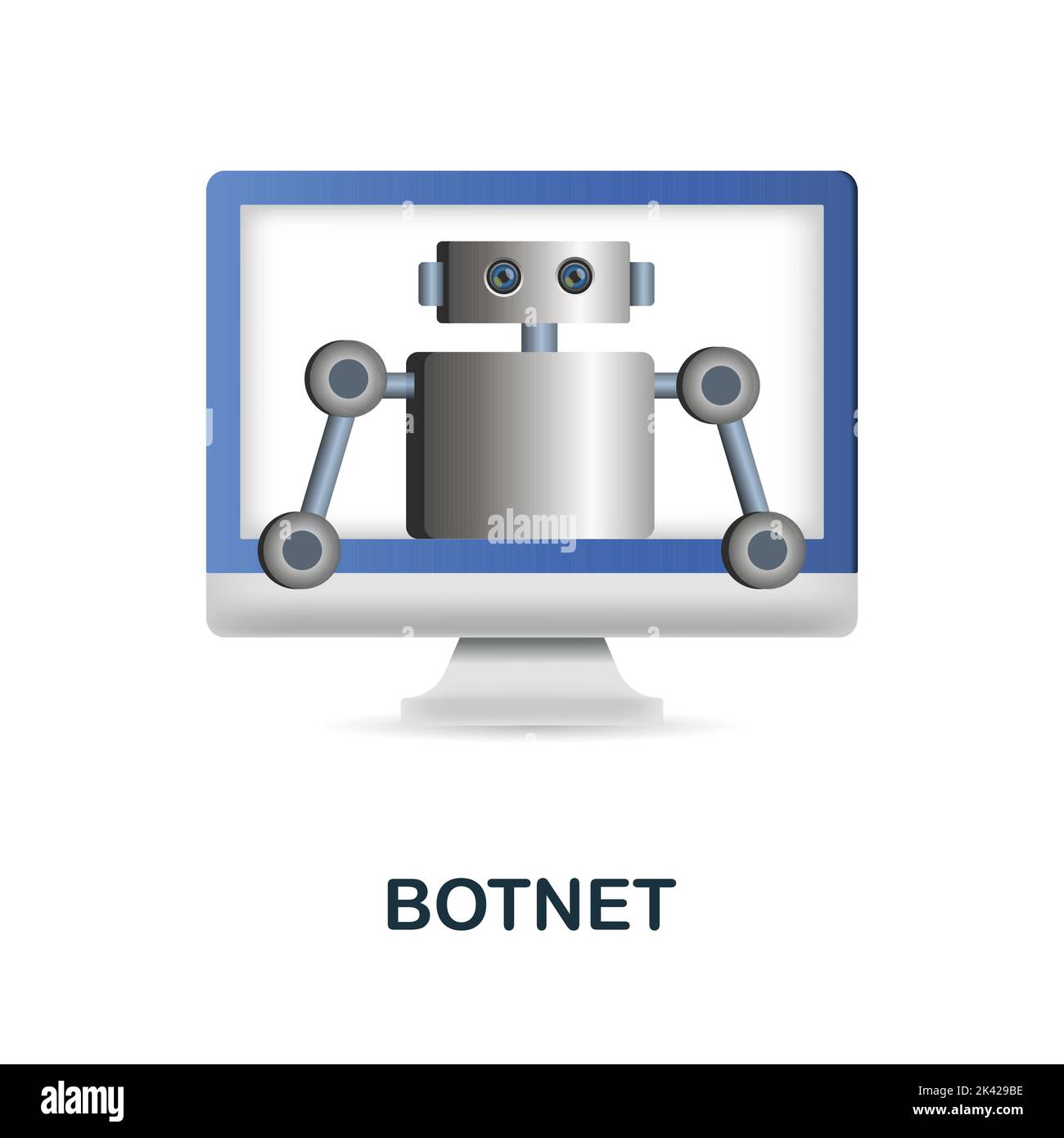 alamy

BOTNET

alamy

Image ID: 2K429BE
www.alamy.com