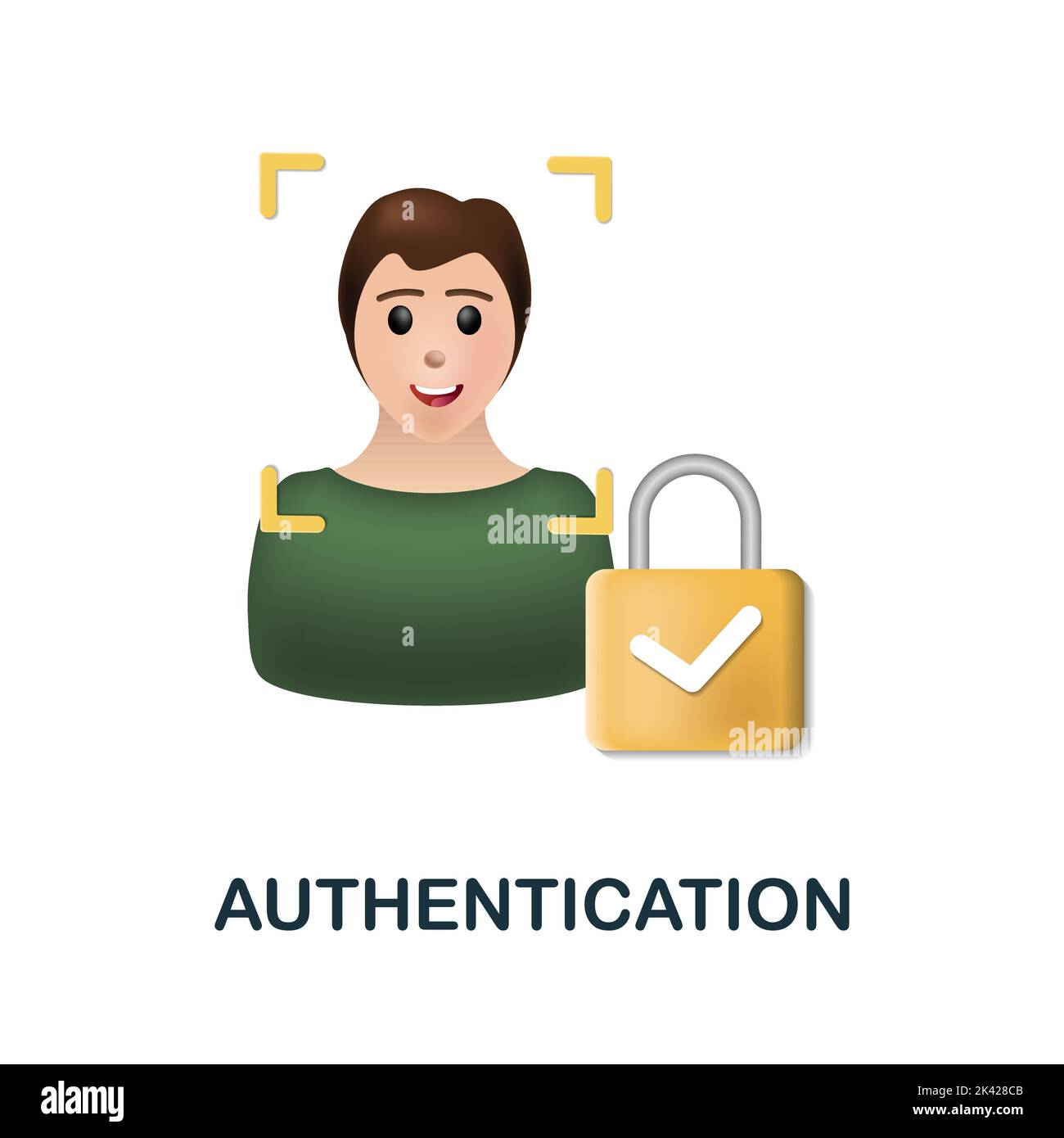 alamy

alamy

AUTHENTICATION

alamy

Image ID: 2K428CB
www.alamy.com