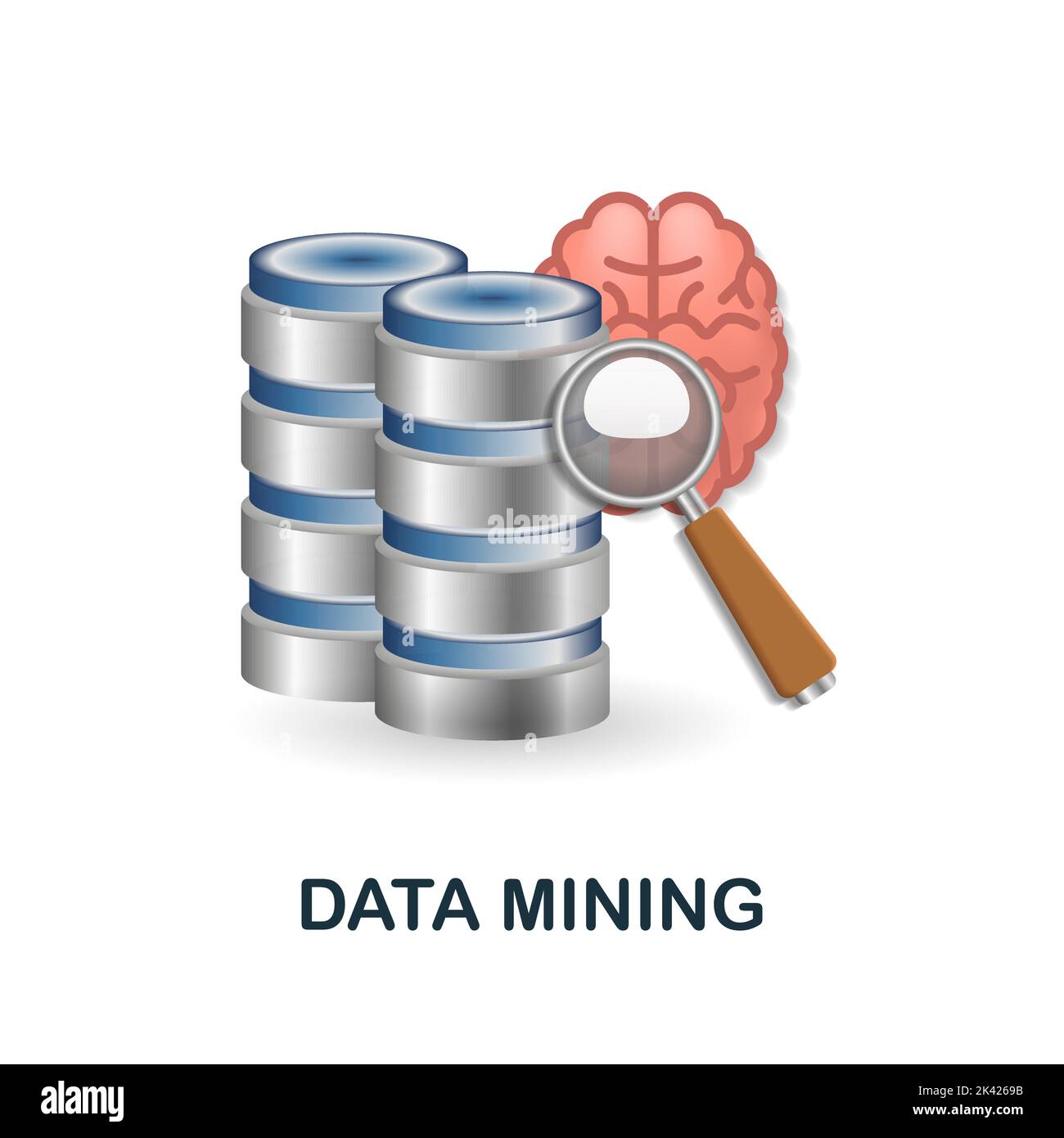 alamy

DATA MINING

alamy

Image ID: 2K4269B
www.alamy.com