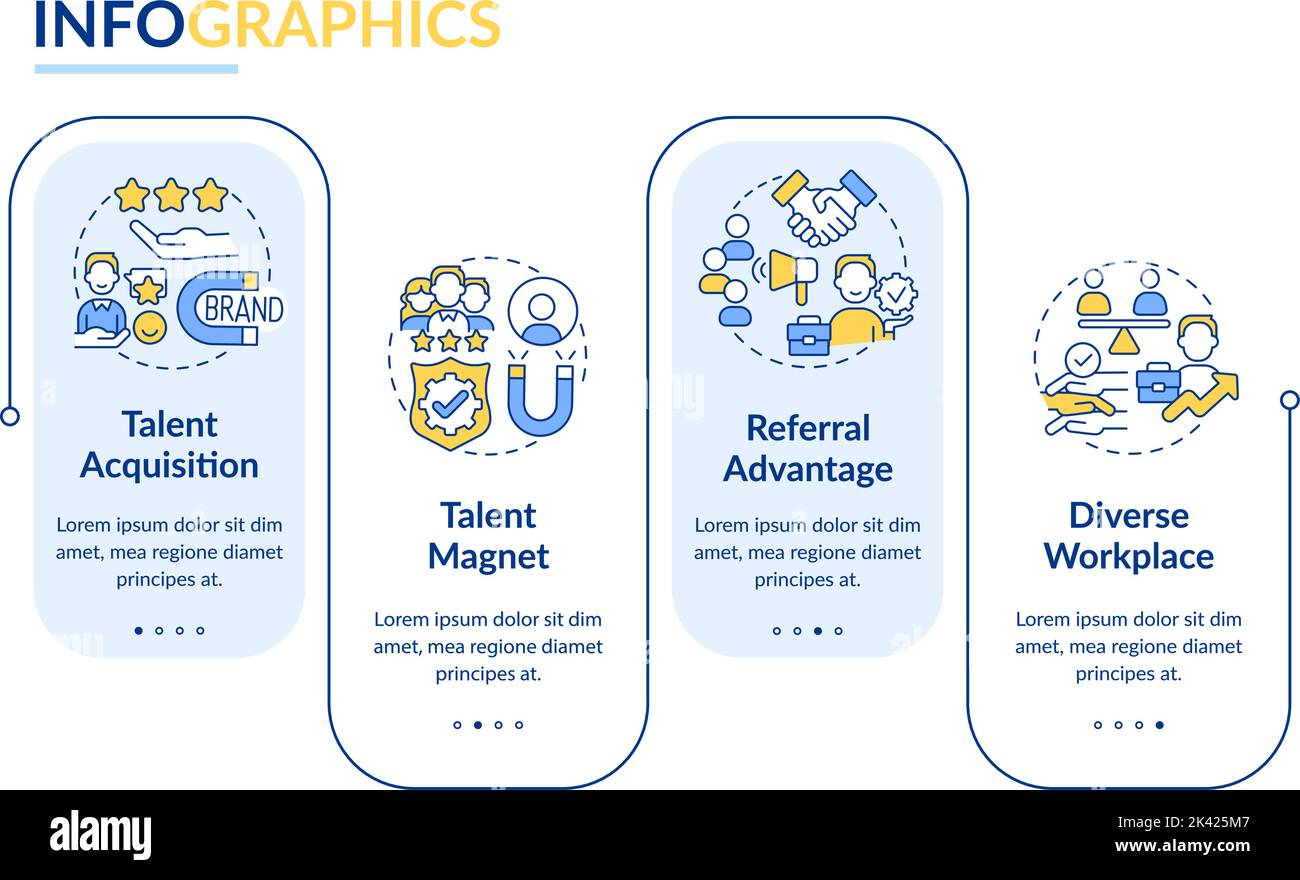 INFOGRAPHICS

BRAND

Talent Acquisition

Lorem ipsum dolor sit dim amet, mea regione diamet principes at.

Talent Magnet

Lorem ipsum dolor sit dim amet, mea regione diamet principes at.

Referral Advantage

Lorem ipsum dolor sit dim amet, mea regione diamet principes at.

Diverse Workplace

Lorem ipsum dolor sit dim amet, mea regione diamet principes at.

alamy

Image ID: 2K425M7
www.alamy.com