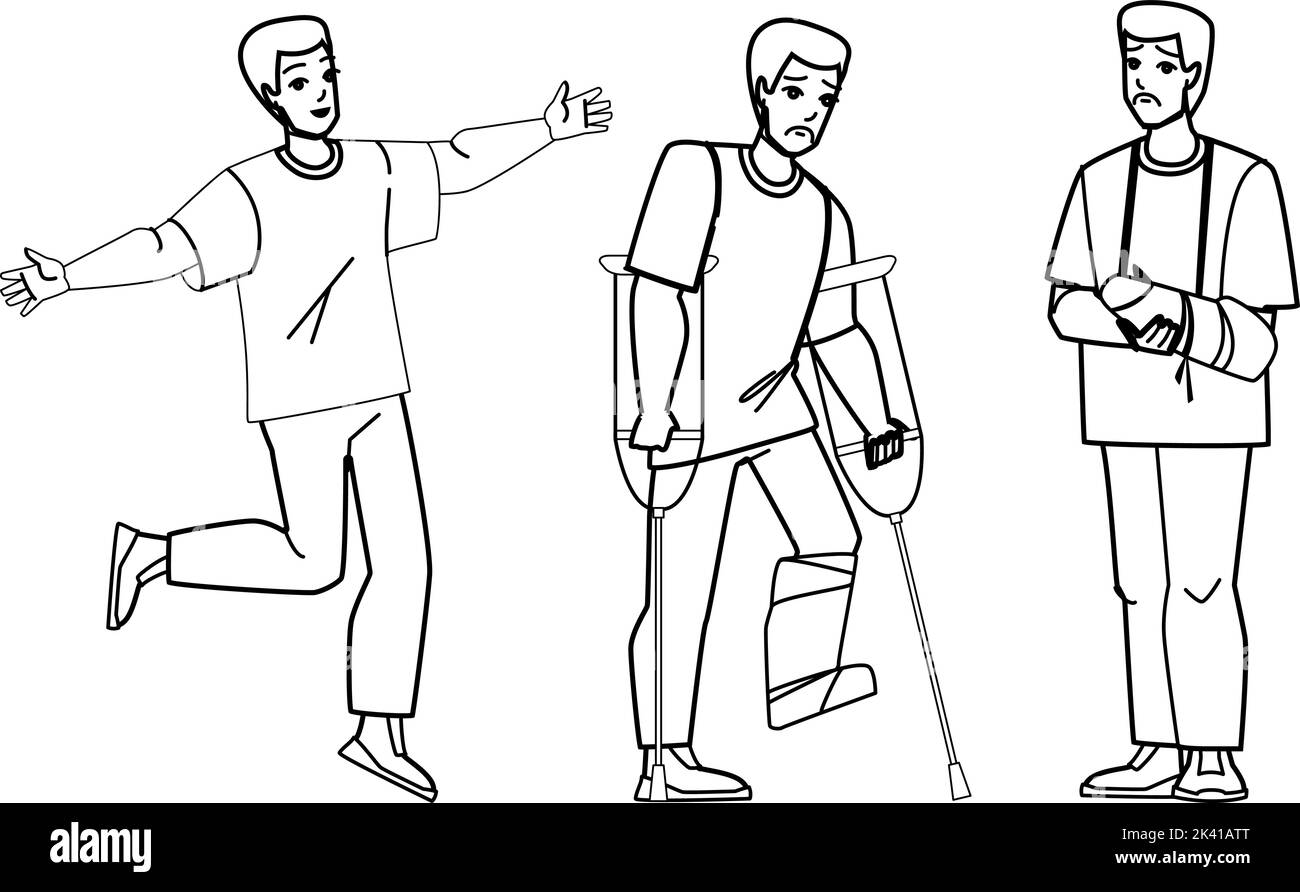 alamy

Image ID: 2K41ATT
www.alamy.com