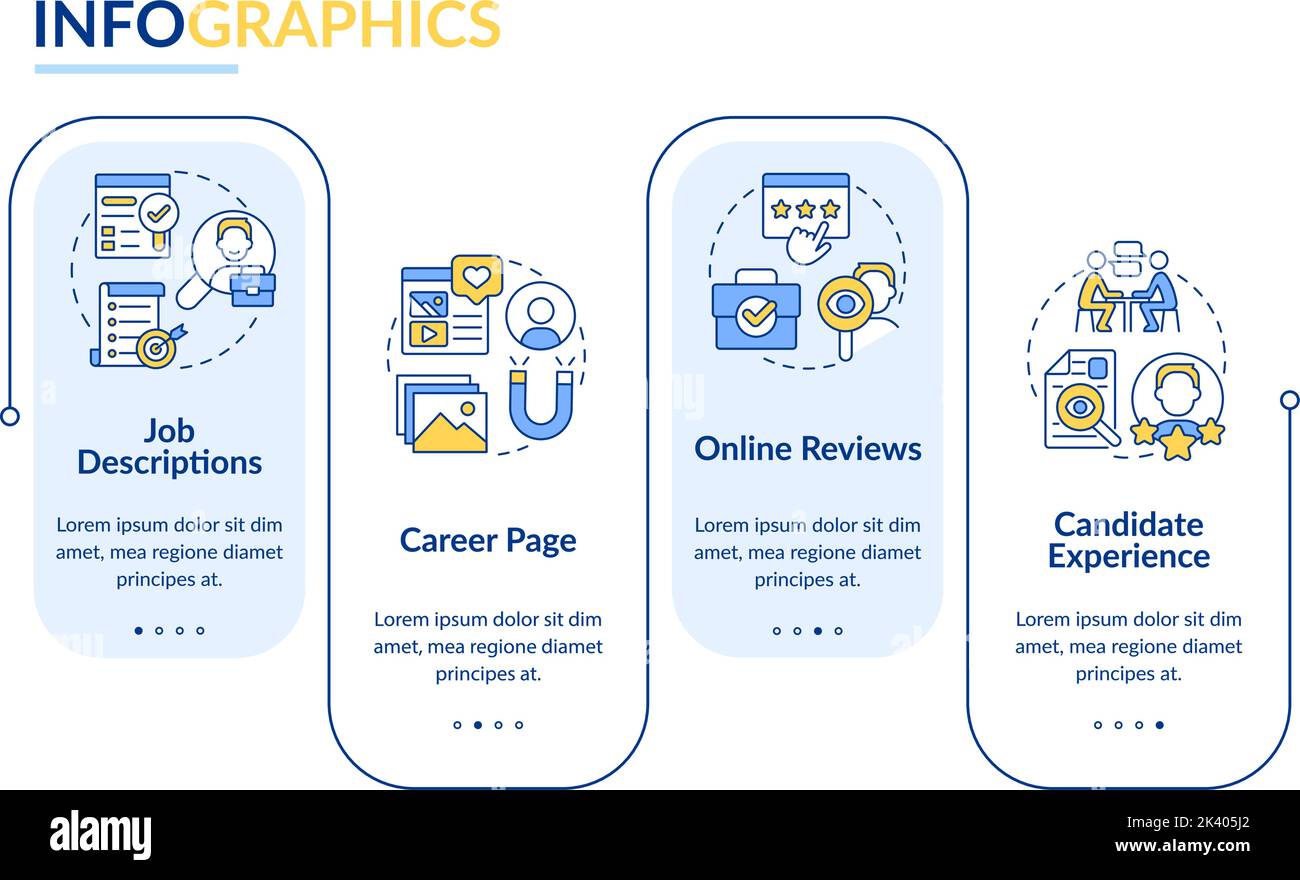 INFOGRAPHICS

Job Descriptions

Lorem ipsum dolor sit dim amet, mea regione diamet principes at.

Career Page

Lorem ipsum dolor sit dim amet, mea regione diamet principes at.

Online Reviews

Lorem ipsum dolor sit dim amet, mea regione diamet principes at.

Candidate Experience

Lorem ipsum dolor sit dim amet, mea regione diamet principes at.

alamy

Image ID: 2K405J2
www.alamy.com