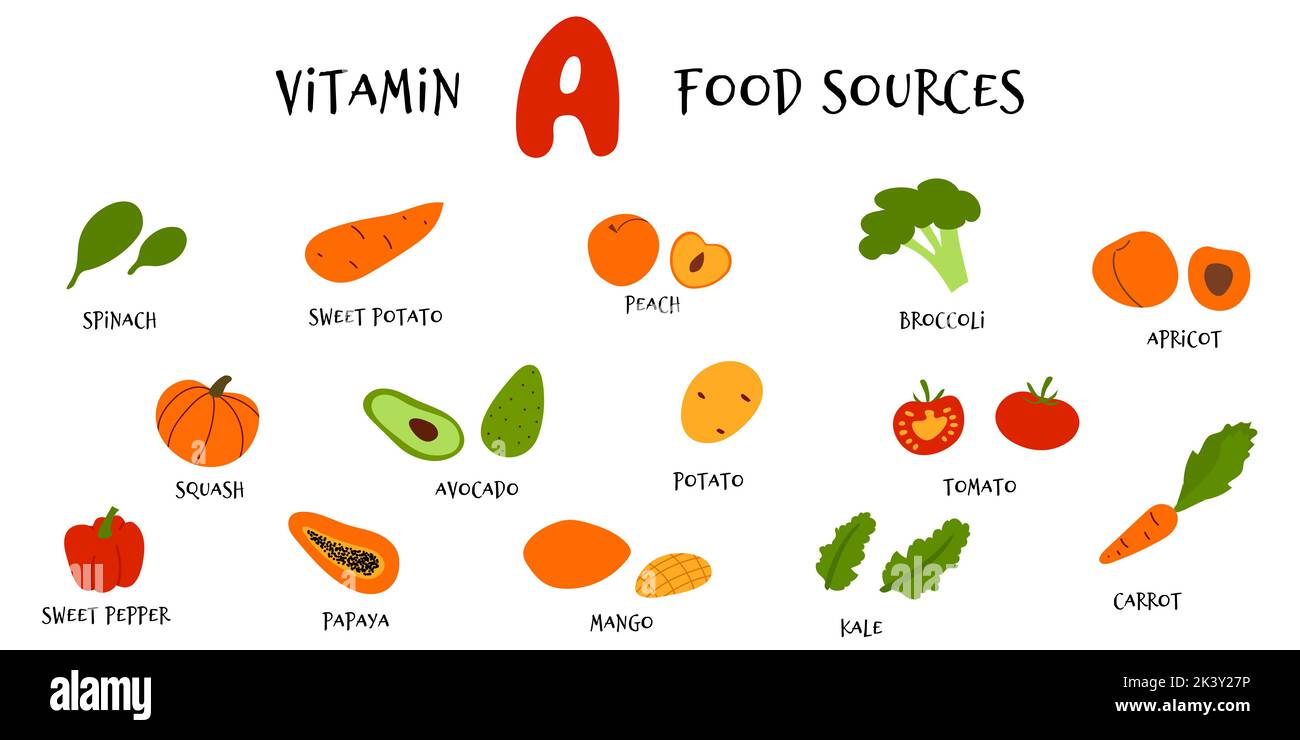 VITAMIN A FOOD SOURCES

SPINACH

SWEET POTATO

PEACH

BROCCOLI

APRICOT

SQUASH

AVOCADO

POTATO

TOMATO

SWEET PEPPER

PAPAYA

MANGO

KALE

CARROT

alamy

Image ID: 2K3Y27P
www.alamy.com