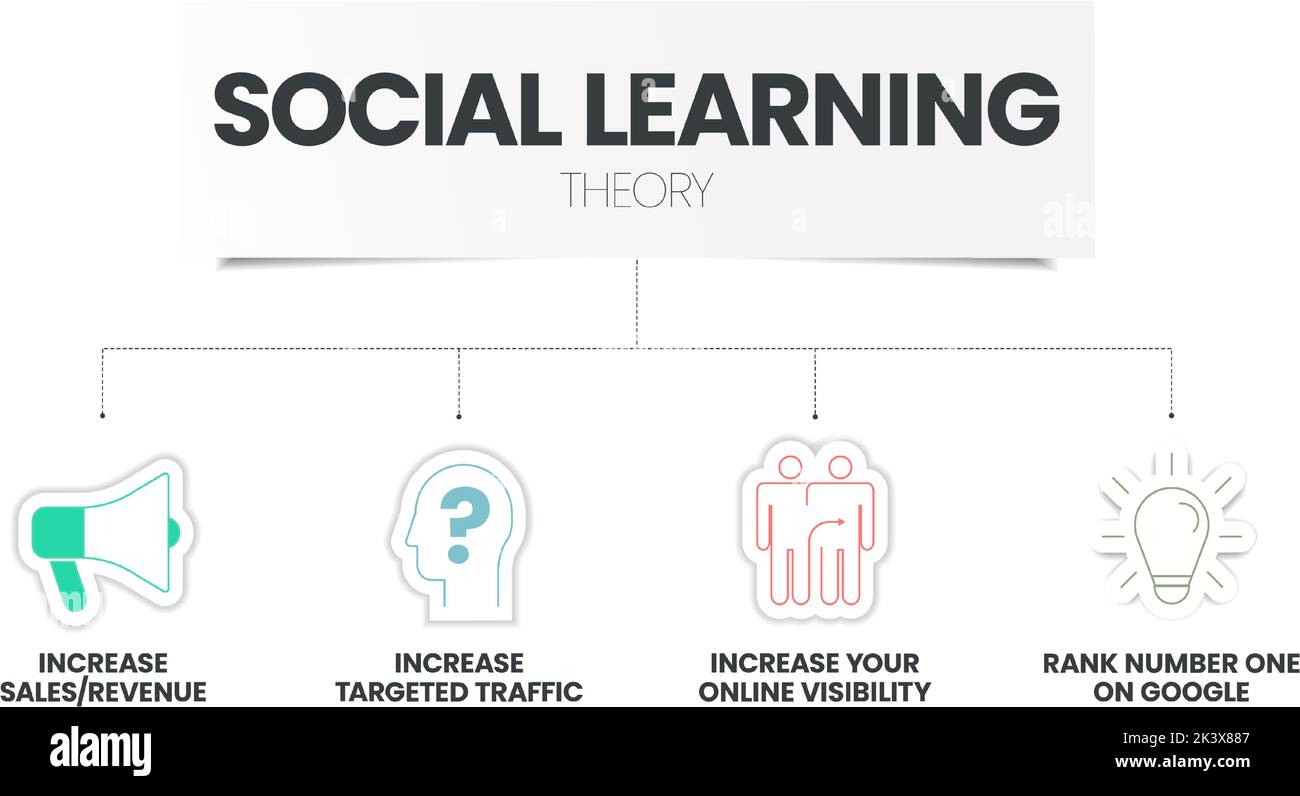 SOCIAL LEARNING
THEORY

INCREASE SALES/REVENUE

INCREASE TARGETED TRAFFIC

INCREASE YOUR ONLINE VISIBILITY

RANK NUMBER ONE ON GOOGLE

alamy

Image ID: 2K3X887
www.alamy.com