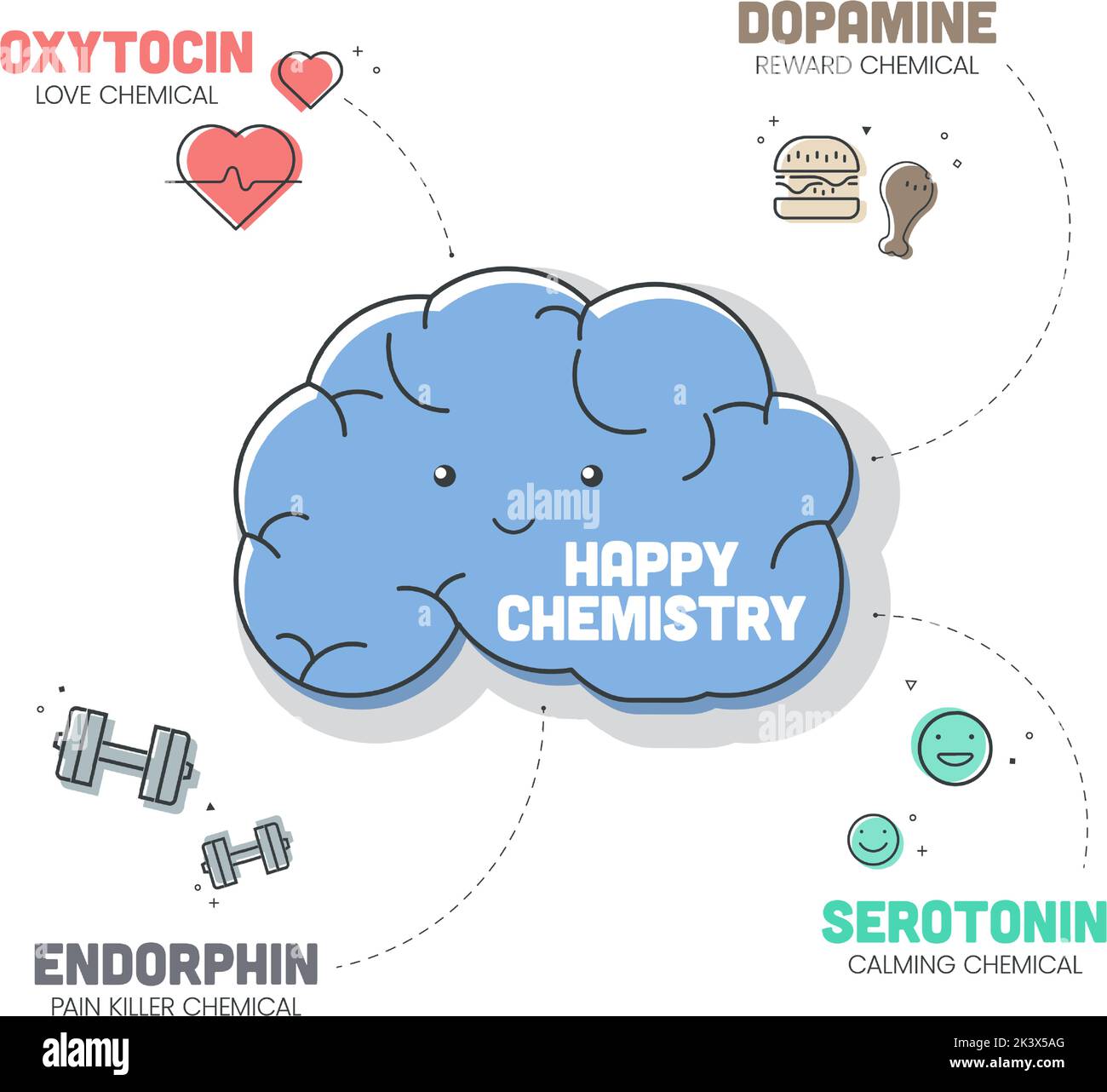 OXYTOCIN
LOVE CHEMICAL

DOPAMINE
REWARD CHEMICAL

alamy

HAPPY CHEMISTRY

ENDORPHIN
PAIN KILLER CHEMICAL

SEROTONIN
CALMING CHEMICAL

alamy
Image ID: 2K3X5AG
www.alamy.com