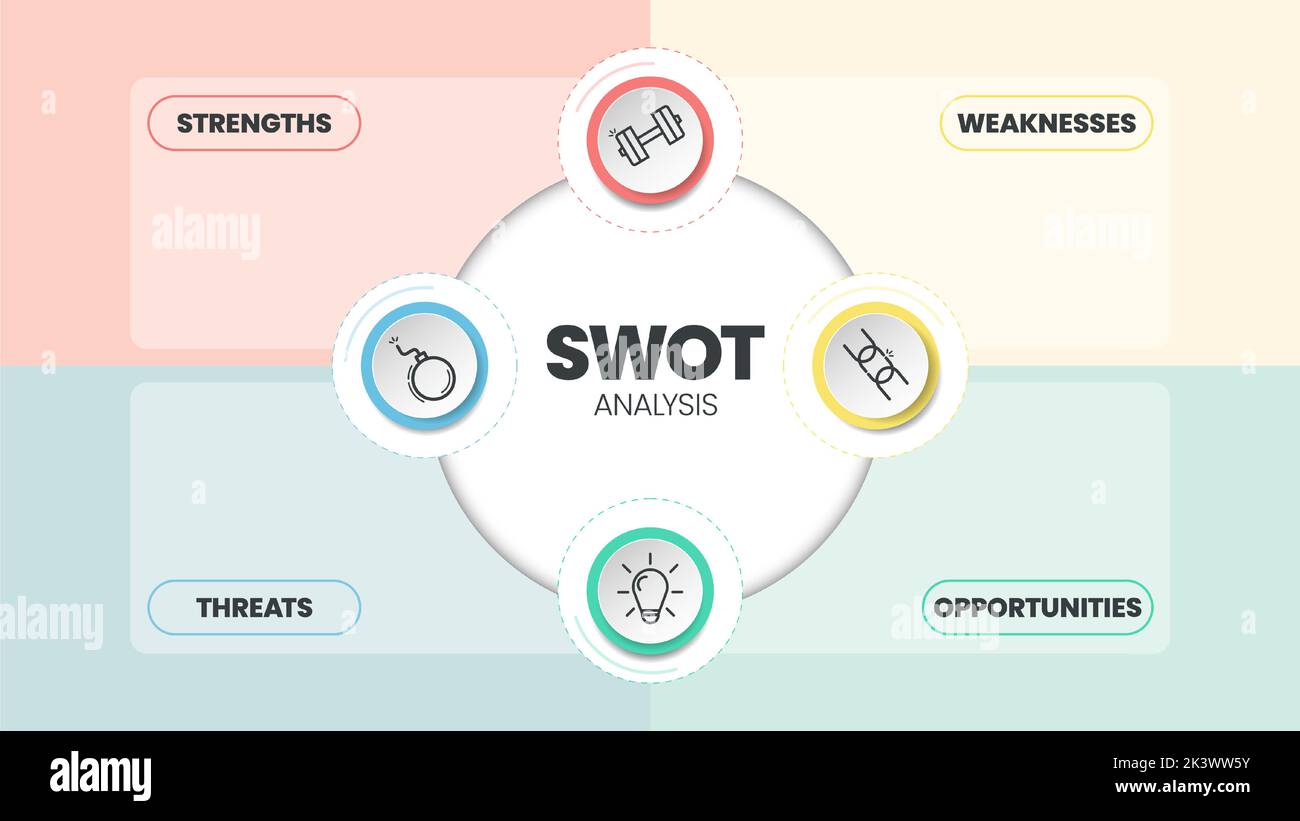 STRENGTHS

WEAKNESSES

SWOT
ANALYSIS

THREATS

OPPORTUNITIES

alamy

alamy

alamy

alamy

alamy

Image ID: 2K3WW5Y
www.alamy.com