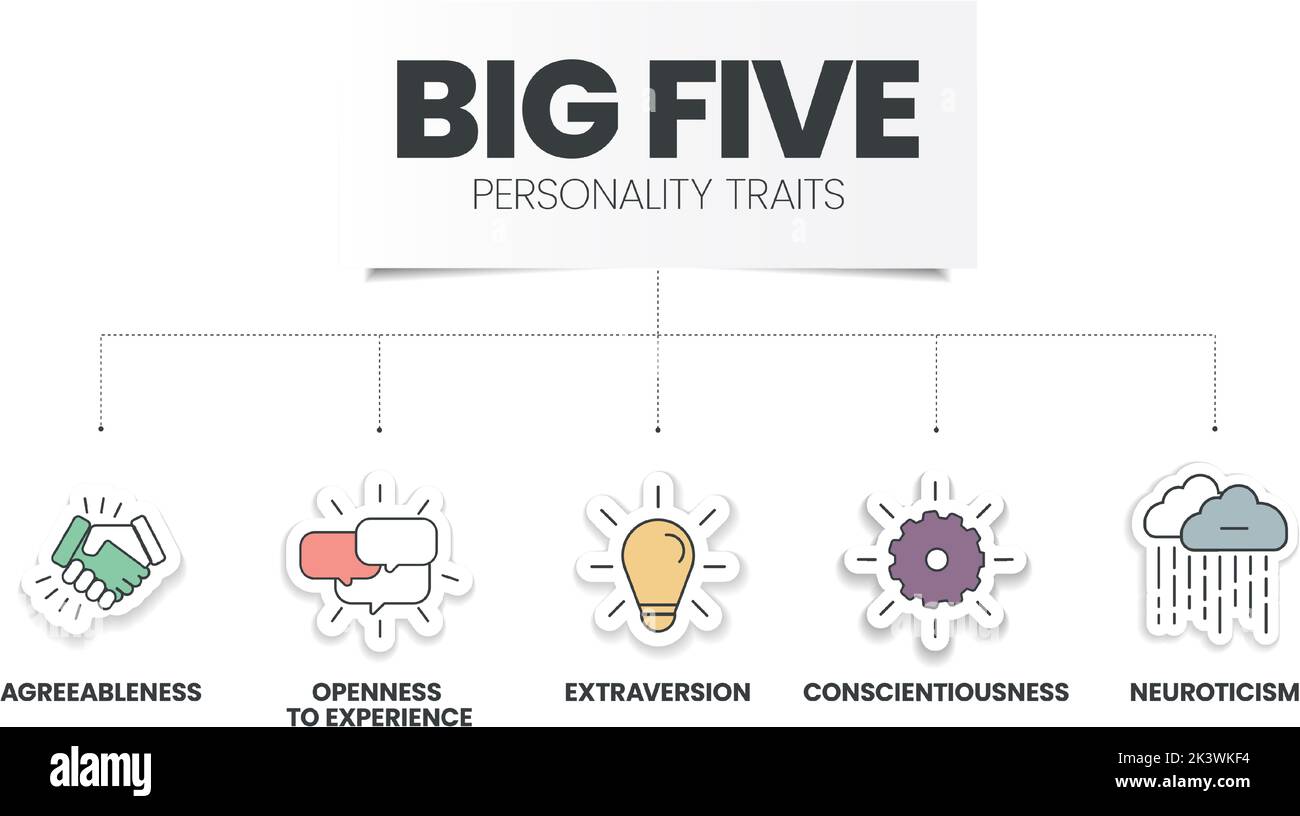 BIG FIVE
PERSONALITY TRAITS

AGREEABLENESS

OPENNESS TO EXPERIENCE

EXTRAVERSION

CONSCIENTIOUSNESS

NEUROTICISM

alamy

Image ID: 2K3WKF4
www.alamy.com