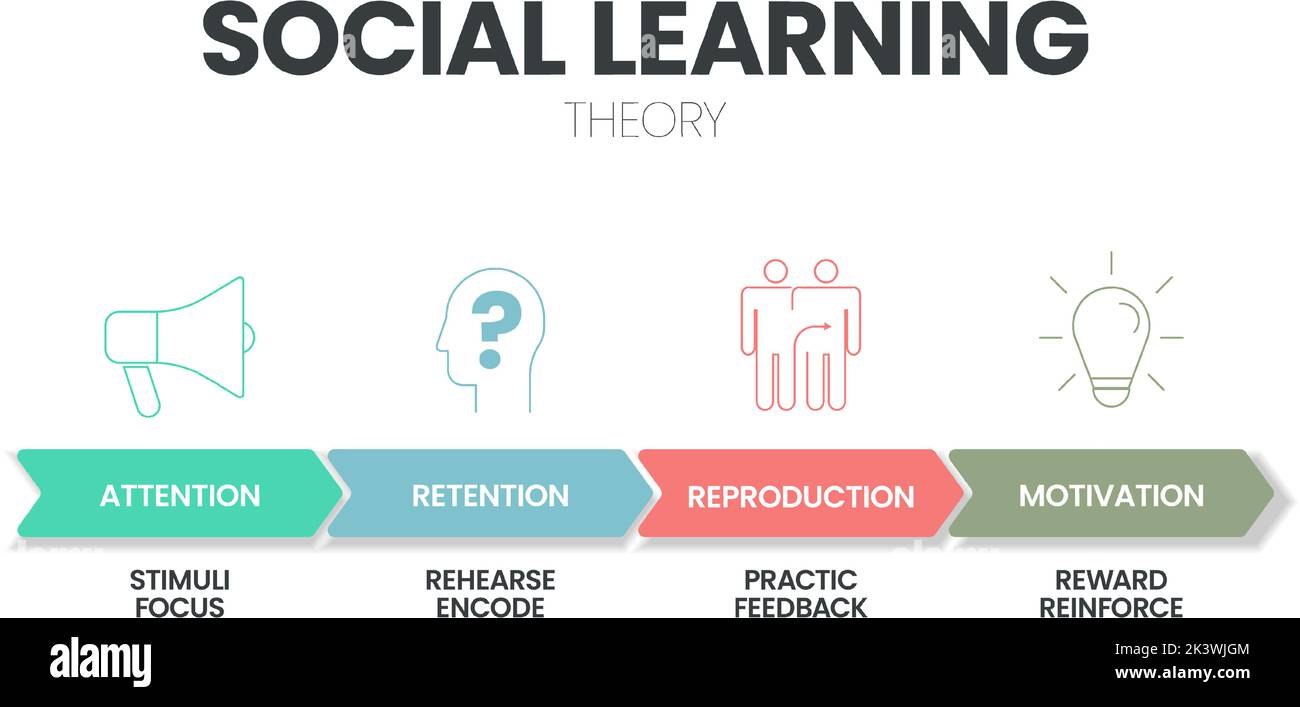 SOCIAL LEARNING

THEORY

ATTENTION

RETENTION

REPRODUCTION

MOTIVATION

STIMULI
FOCUS

REHEARSE
ENCODE

PRACTIC
FEEDBACK

REWARD
REINFORCE

alamy

Image ID: 2K3WJGM
www.alamy.com