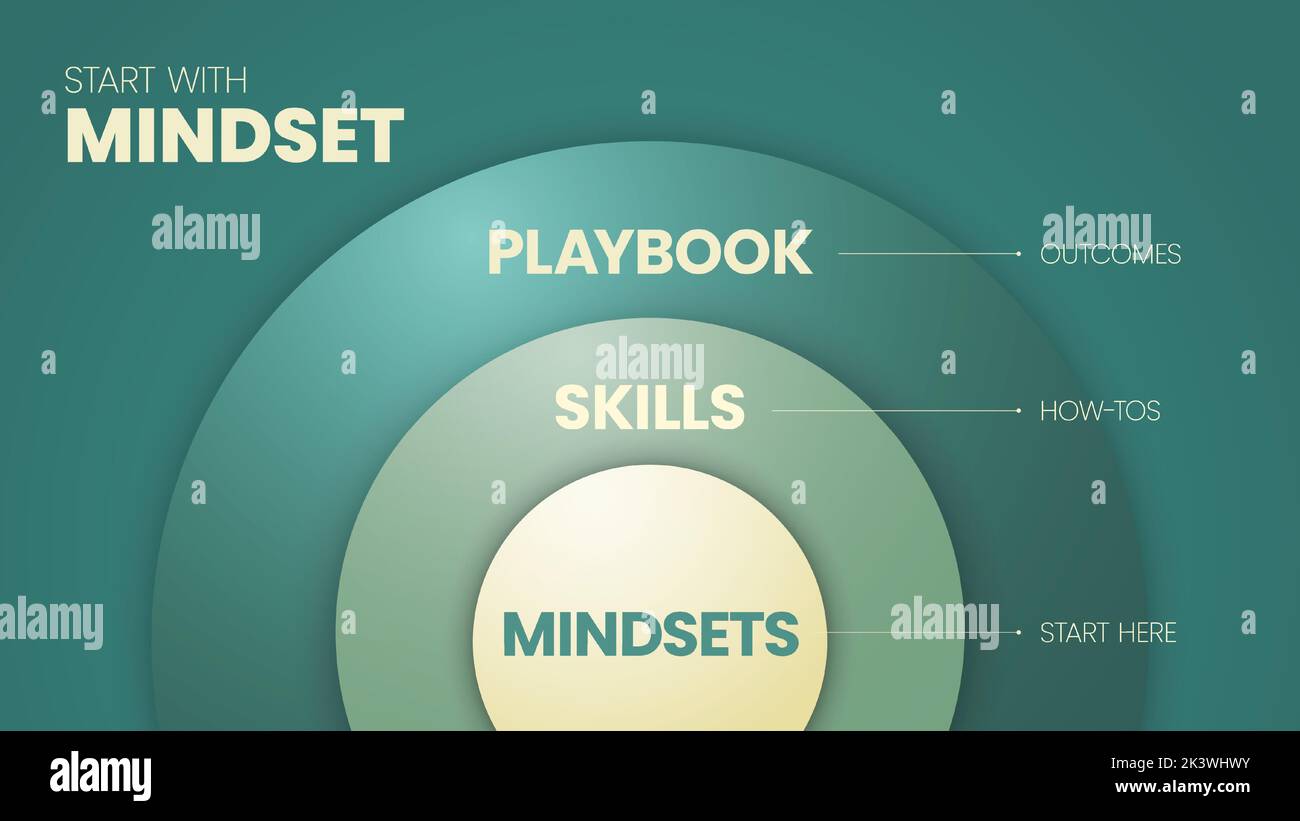 START WITH
MINDSET

PLAYBOOK
OUTCOMES

SKILLS
HOW-TOS

MINDSETS
START HERE

alamy

alamy

alamy

alamy

alamy

alamy

Image ID: 2K3WHWY
www.alamy.com