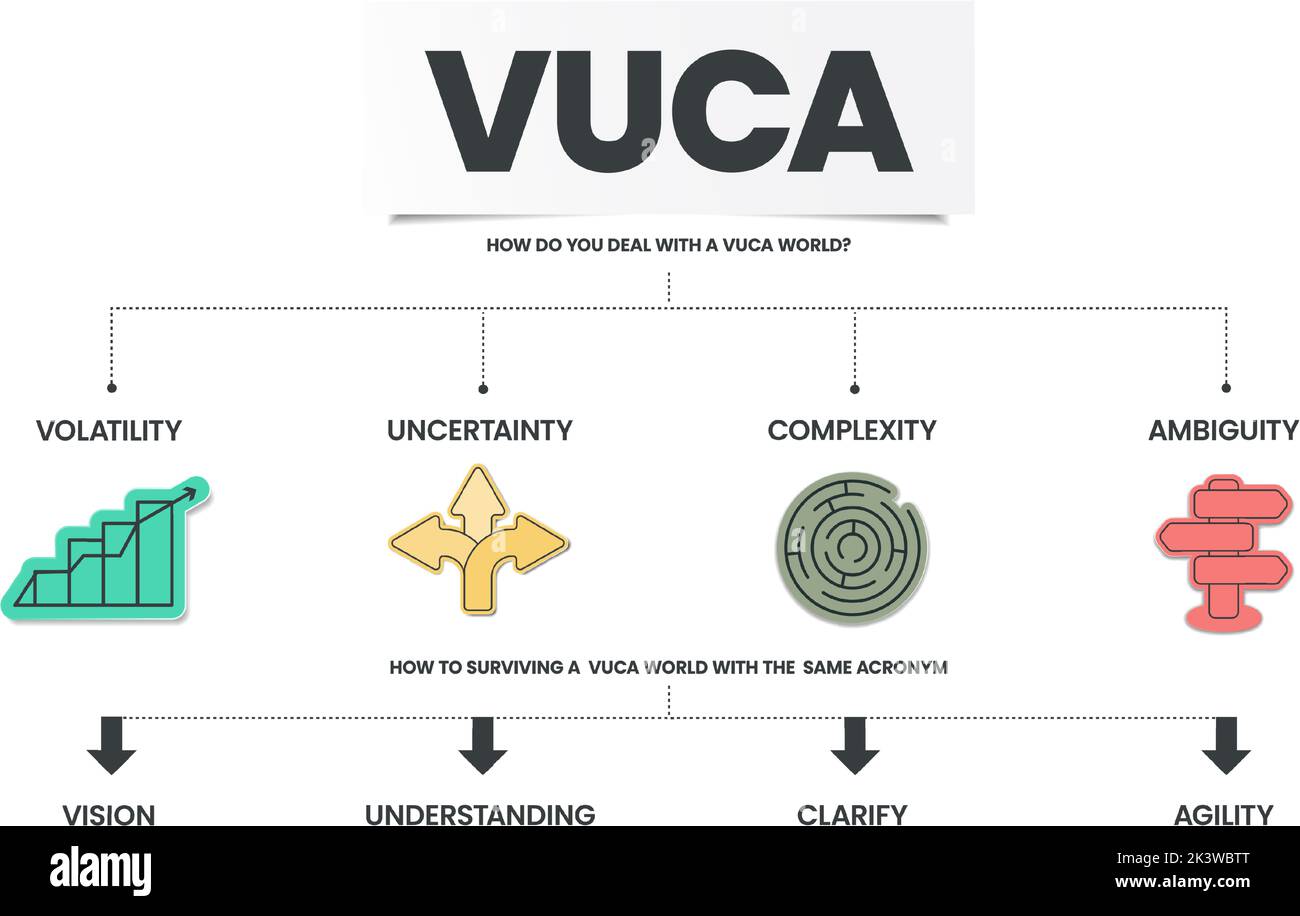 VUCA

HOW DO YOU DEAL WITH A VUCA WORLD?

VOLATILITY

UNCERTAINTY

COMPLEXITY

AMBIGUITY

HOW TO SURVIVING A VUCA WORLD WITH THE SAME ACRONYM

VISION

UNDERSTANDING

CLARIFY

AGILITY

alamy

Image ID: 2K3WBTT
www.alamy.com