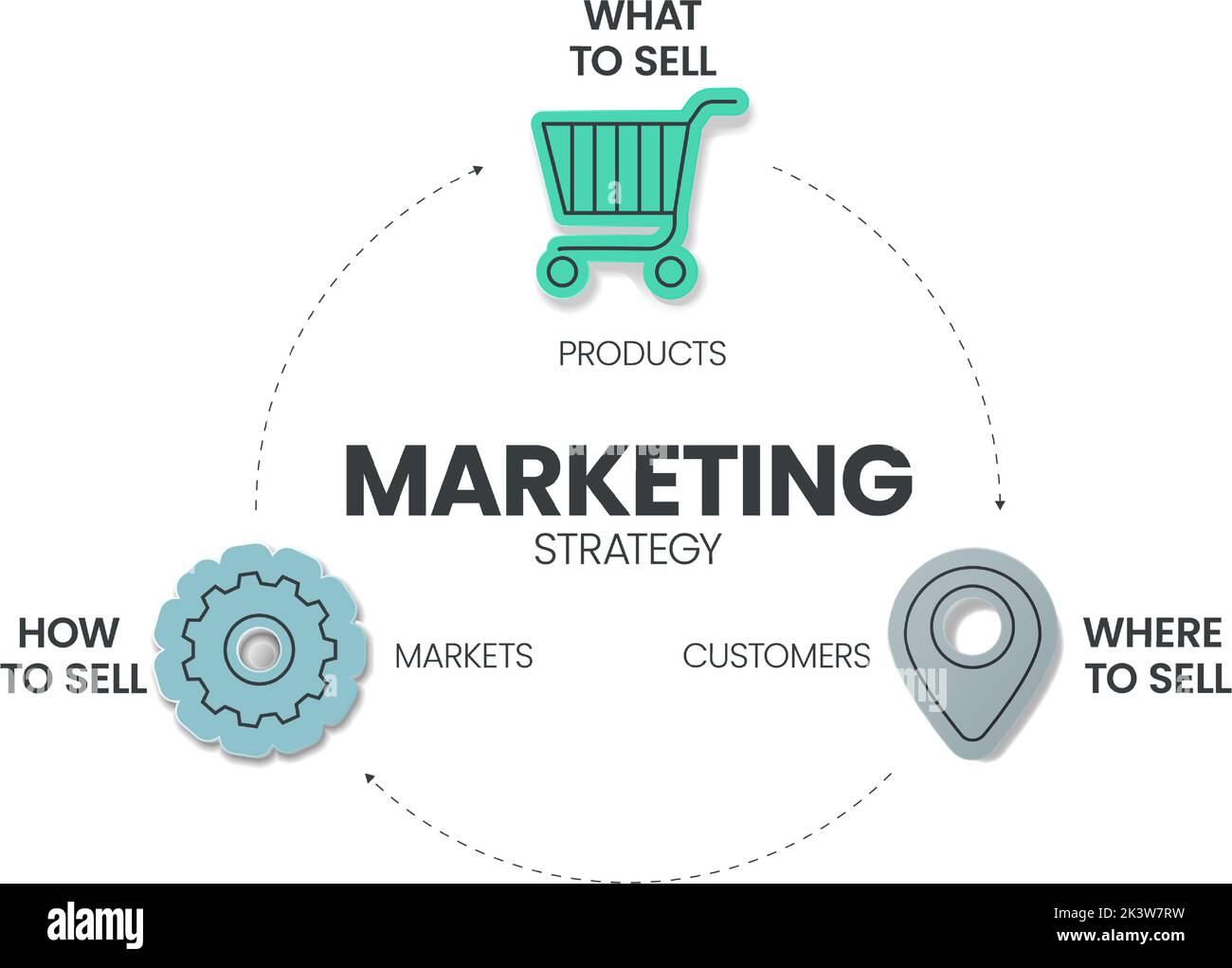 WHAT TO SELL

PRODUCTS

MARKETING
STRATEGY

HOW TO SELL

MARKETS

CUSTOMERS

WHERE TO SELL

alamy

Image ID: 2K3W7RW
www.alamy.com