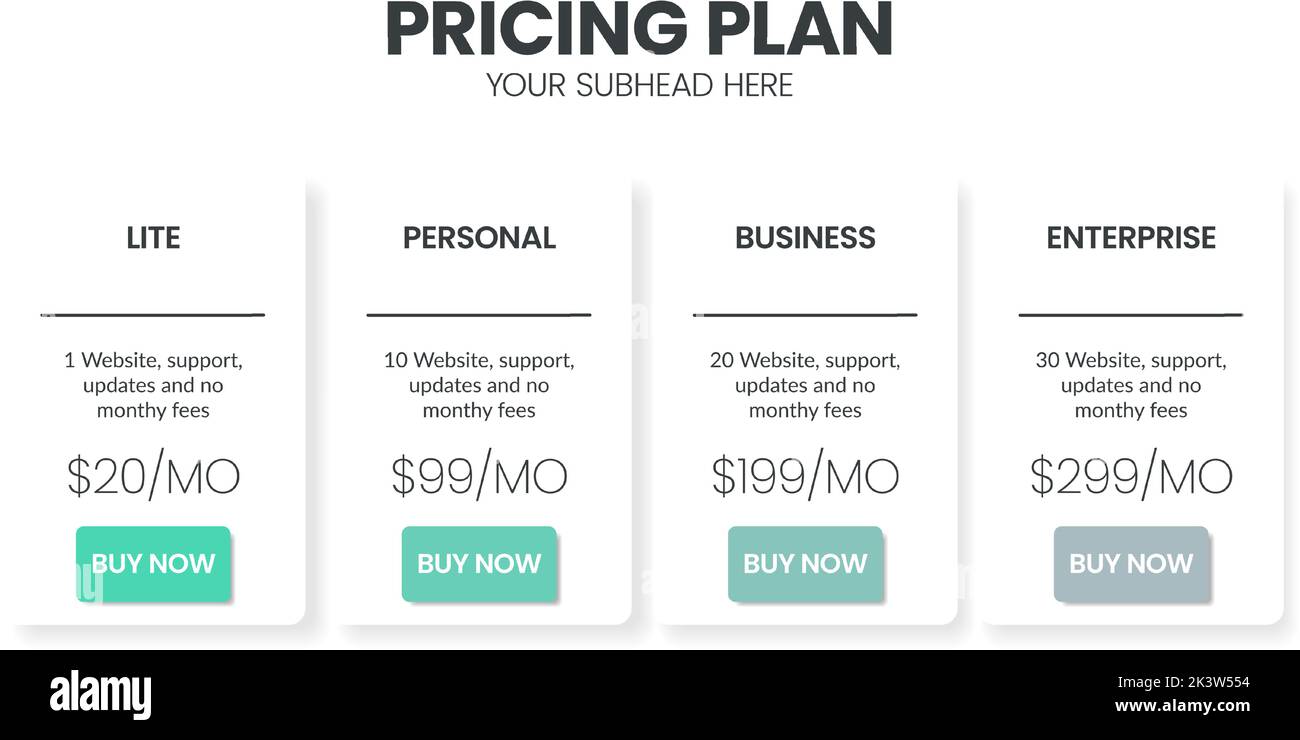 PRICING PLAN
YOUR SUBHEAD HERE

LITE

1 Website, support, updates and no monthy fees

$20/MO

BUY NOW

PERSONAL

10 Website, support, updates and no monthy fees

$99/MO

BUY NOW

BUSINESS

20 Website, support, updates and no monthy fees

$199/MO

BUY NOW

ENTERPRISE

30 Website, support, updates and no monthy fees

$299/MO

BUY NOW

alamy

2K3W554
www.alamy.com