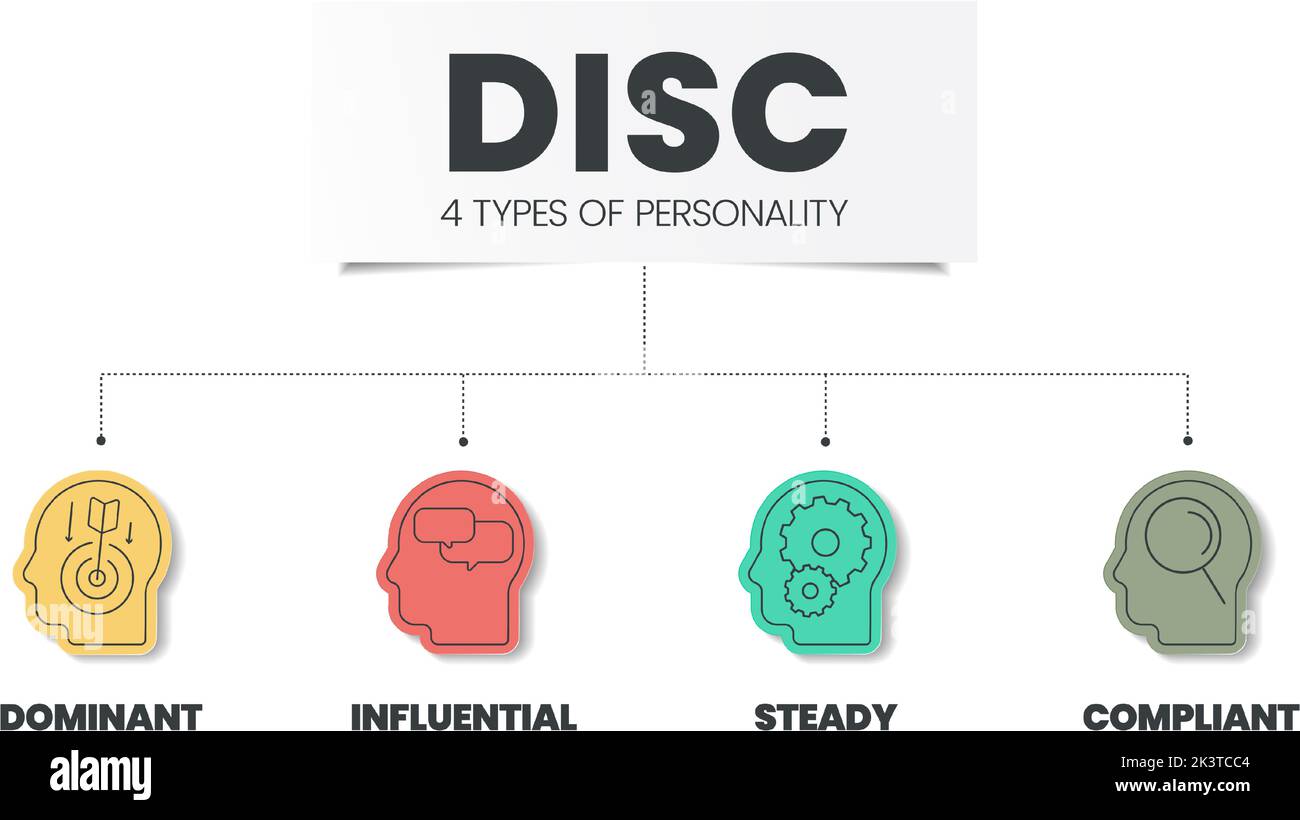 DISC
4 TYPES OF PERSONALITY

DOMINANT
INFLUENTIAL
STEADY
COMPLIANT

alamy
Image ID: 2K3TCC4
www.alamy.com