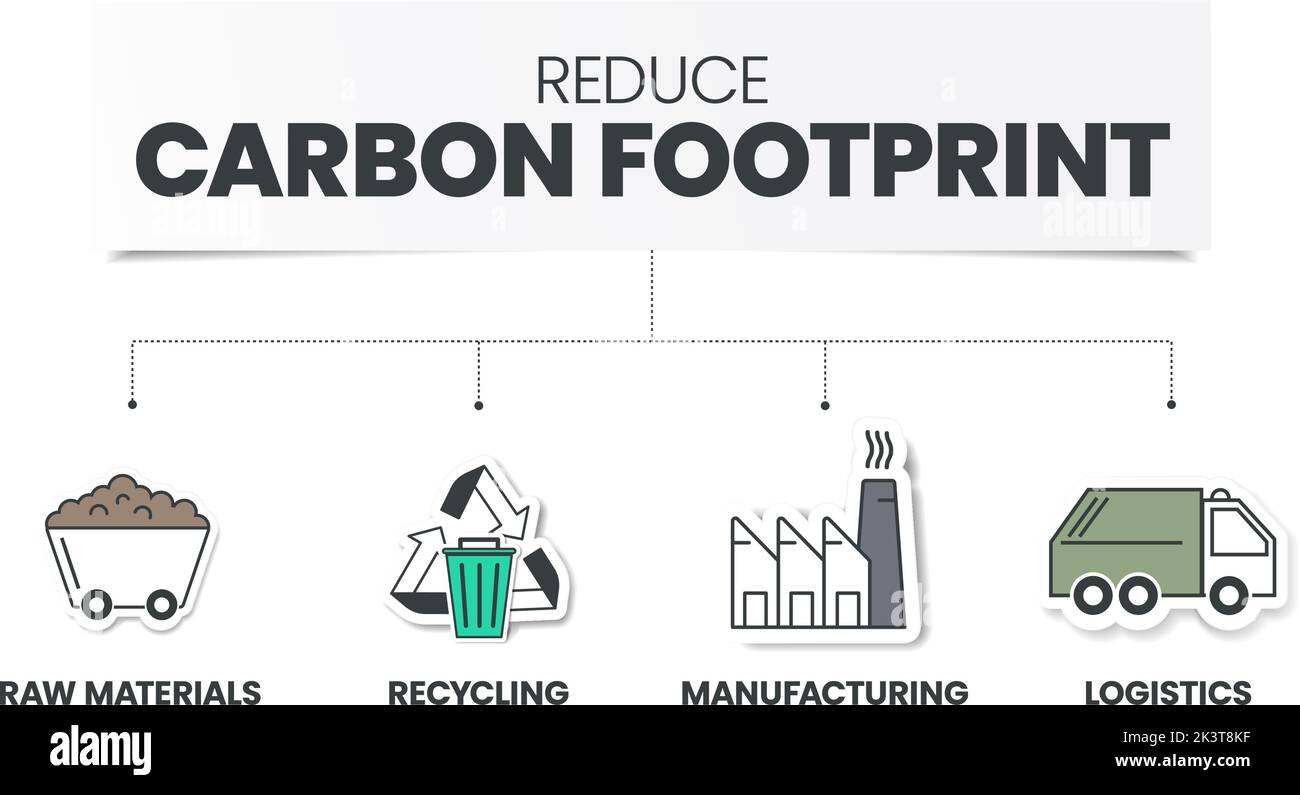 REDUCE
CARBON FOOTPRINT

RAW MATERIALS

RECYCLING

MANUFACTURING

LOGISTICS

alamy

Image ID: 2K3T8KF
www.alamy.com