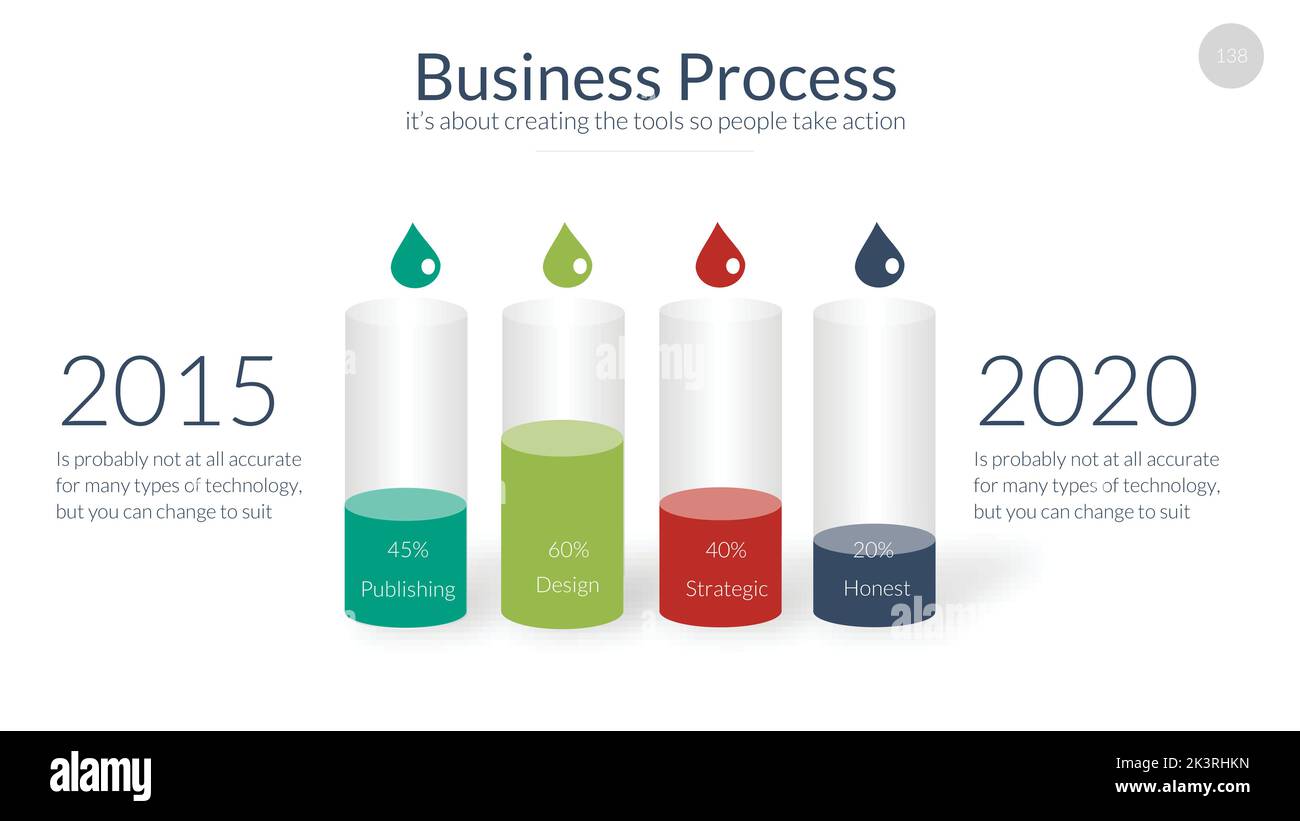 138

Business Process
it's about creating the tools so people take action

2015
Is probably not at all accurate for many types of technology, but you can change to suit

45%
Publishing

60%
Design

40%
Strategic

20%
Honest

2020
Is probably not at all accurate for many types of technology, but you can change to suit

alamy

alamy
Image ID: 2K3RHKN
www.alamy.com