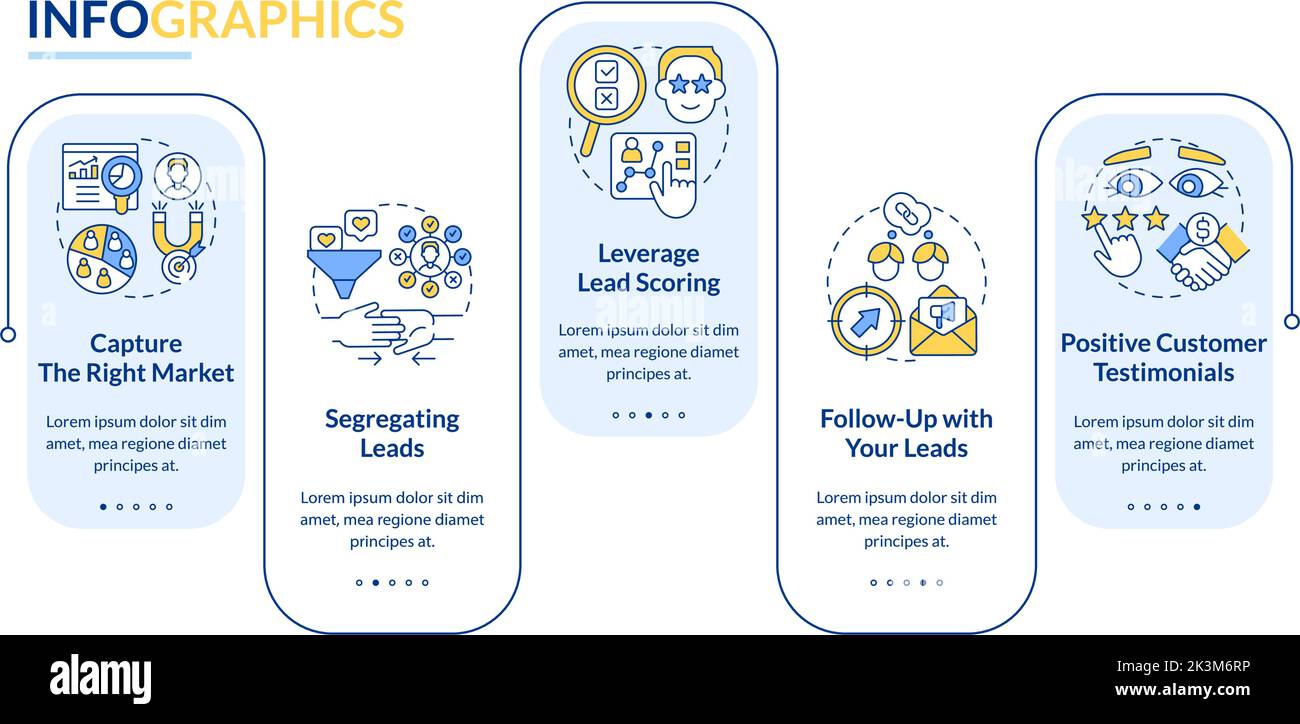 INFOGRAPHICS

Capture The Right Market

Lorem ipsum dolor sit dim amet, mea regione diamet principes at.

Segregating Leads

Lorem ipsum dolor sit dim amet, mea regione diamet principes at.

Leverage Lead Scoring

Lorem ipsum dolor sit dim amet, mea regione diamet principes at.

Follow-Up with Your Leads

Lorem ipsum dolor sit dim amet, mea regione diamet principes at.

Positive Customer Testimonials

Lorem ipsum dolor sit dim amet, mea regione diamet principes at.

alamy

Image ID: 2K3M6RP
www.alamy.com