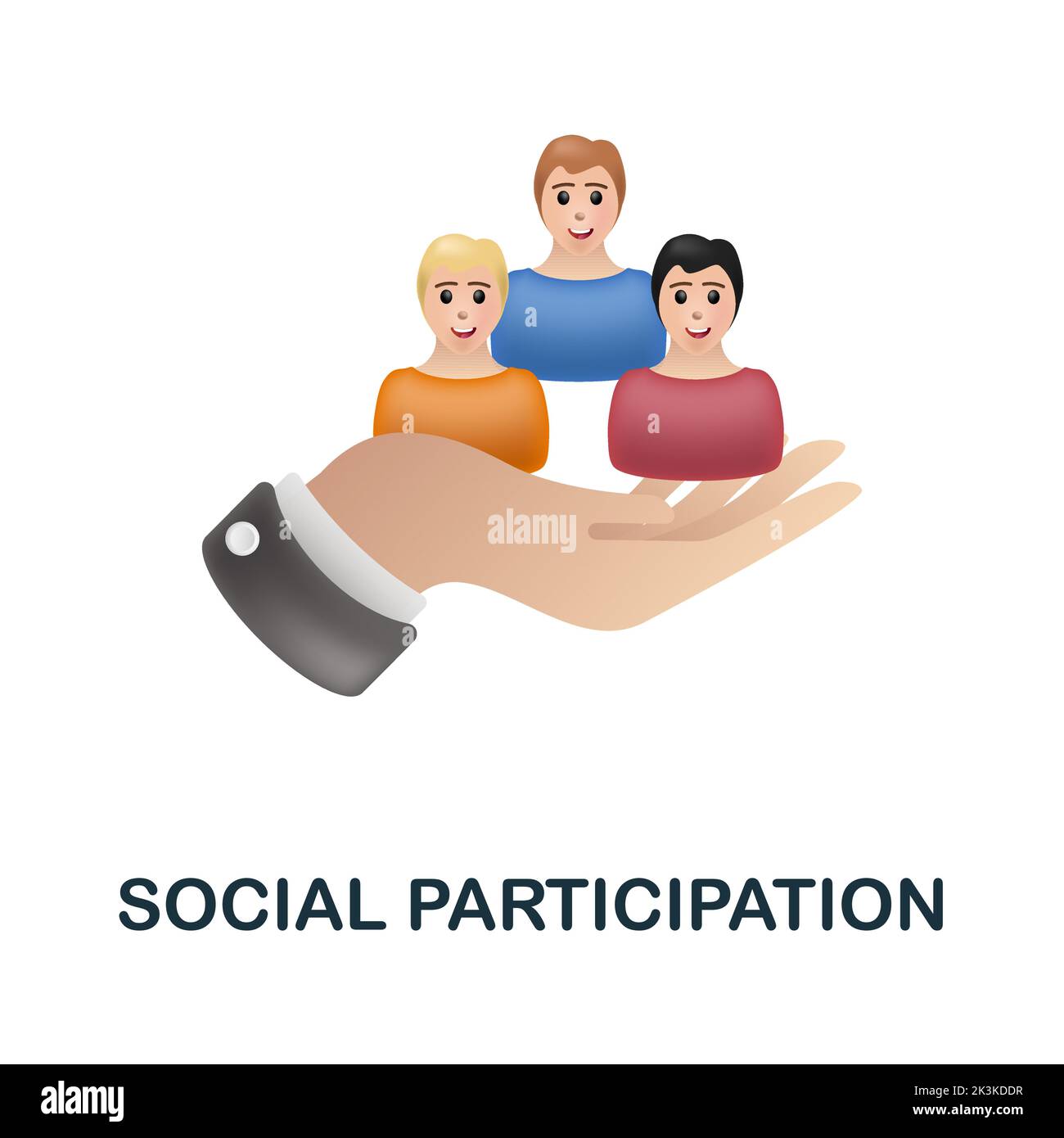 alamy

SOCIAL PARTICIPATION

alamy

Image ID: 2K3KDDR
www.alamy.com