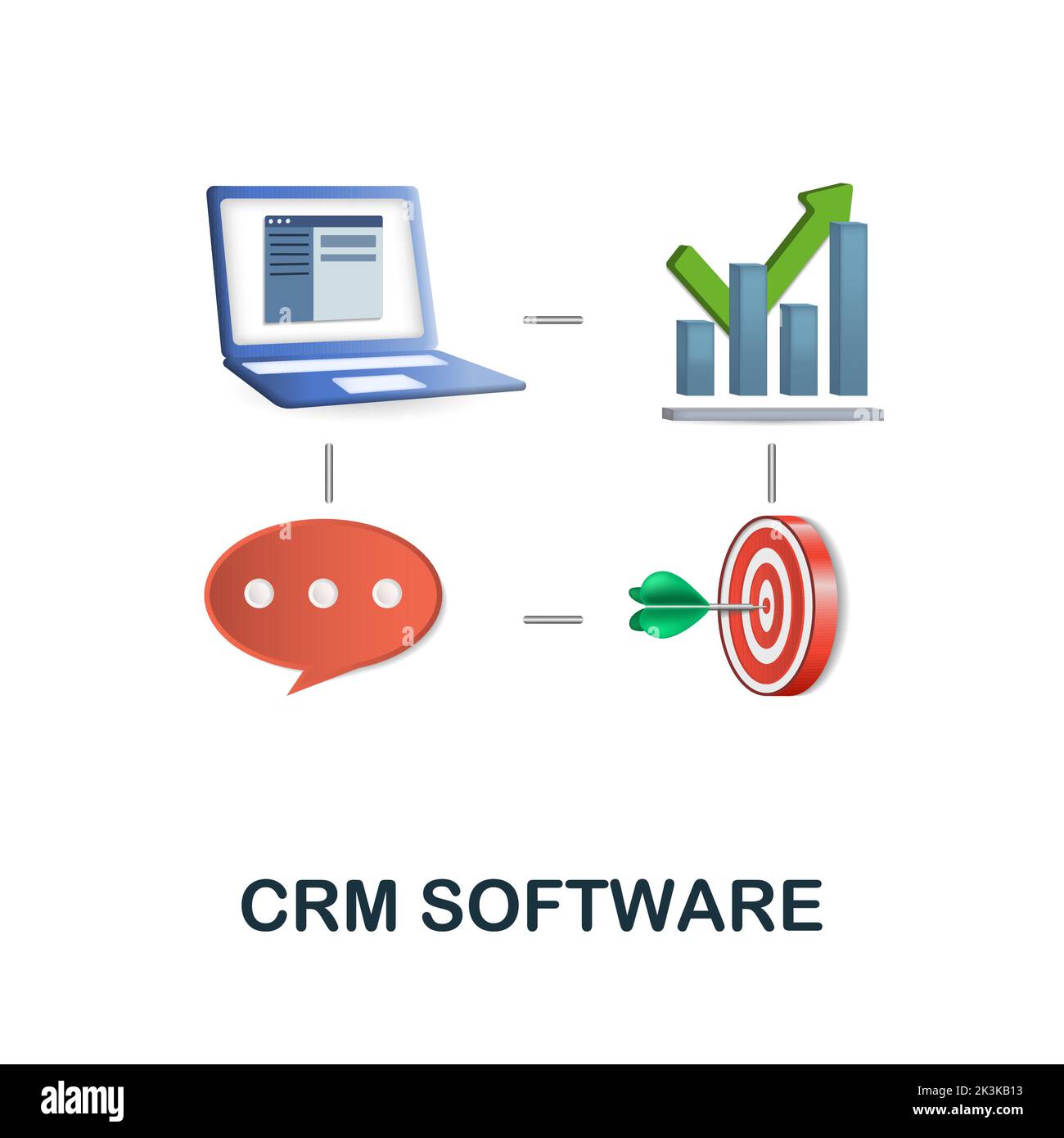 CRM SOFTWARE

alamy

Image ID: 2K3KB13
www.alamy.com