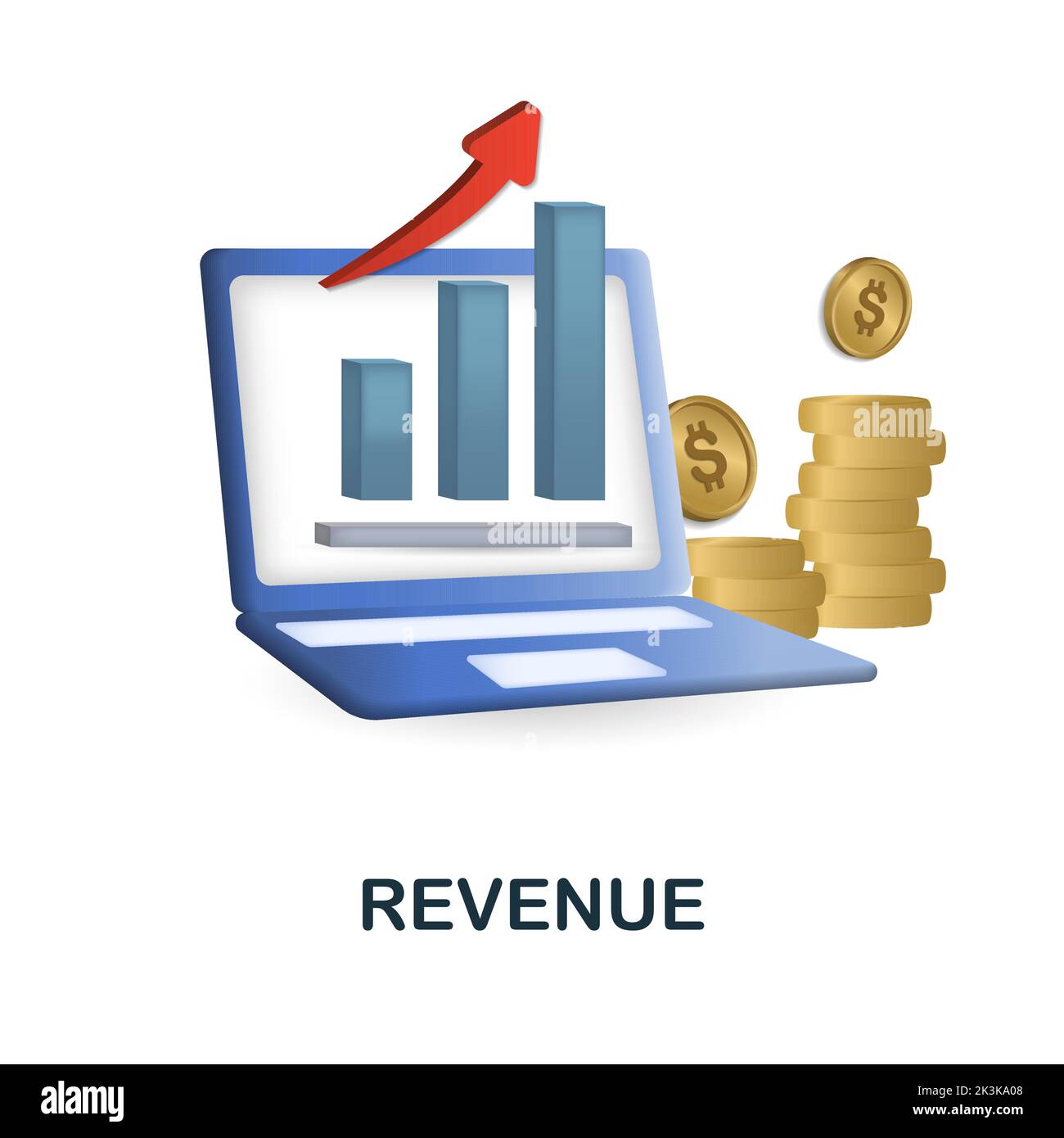 $
$
alamy
alamy

REVENUE

alamy
Image ID: 2K3KA08
www.alamy.com