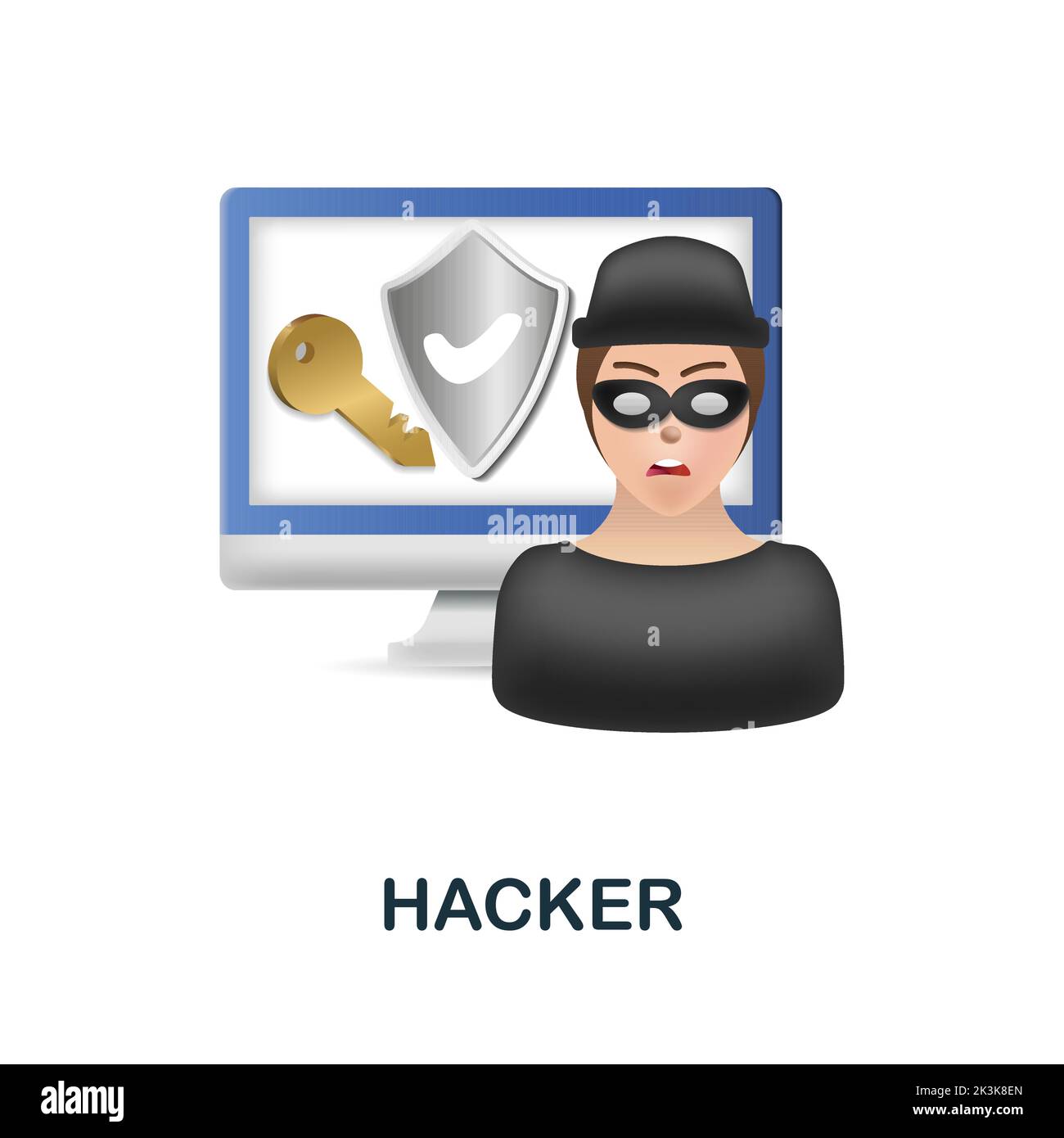 alamy

HACKER

alamy

Image ID: 2K3K8EN
www.alamy.com