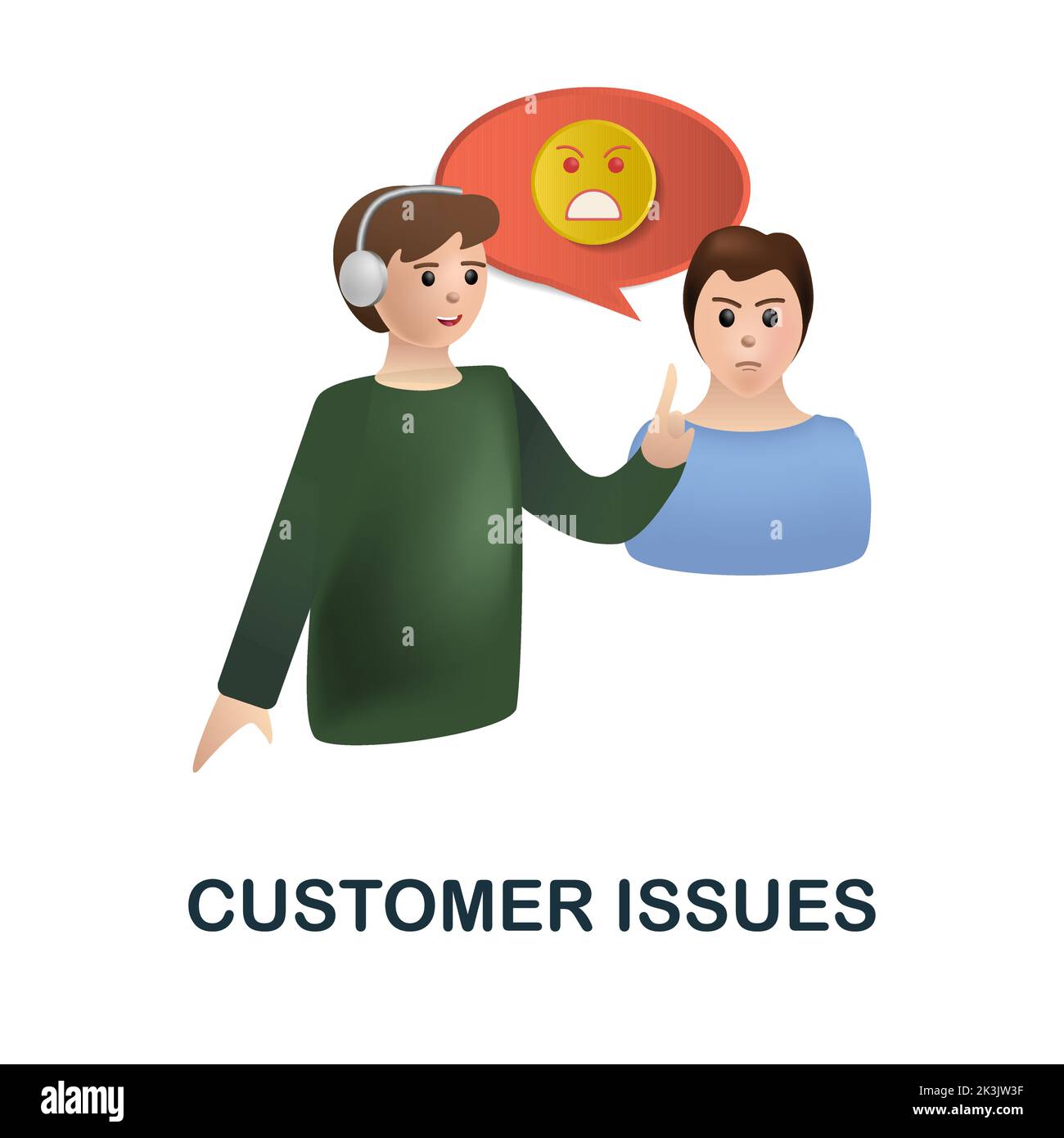 alamy

CUSTOMER ISSUES

alamy

Image ID: 2K3JW3F
www.alamy.com