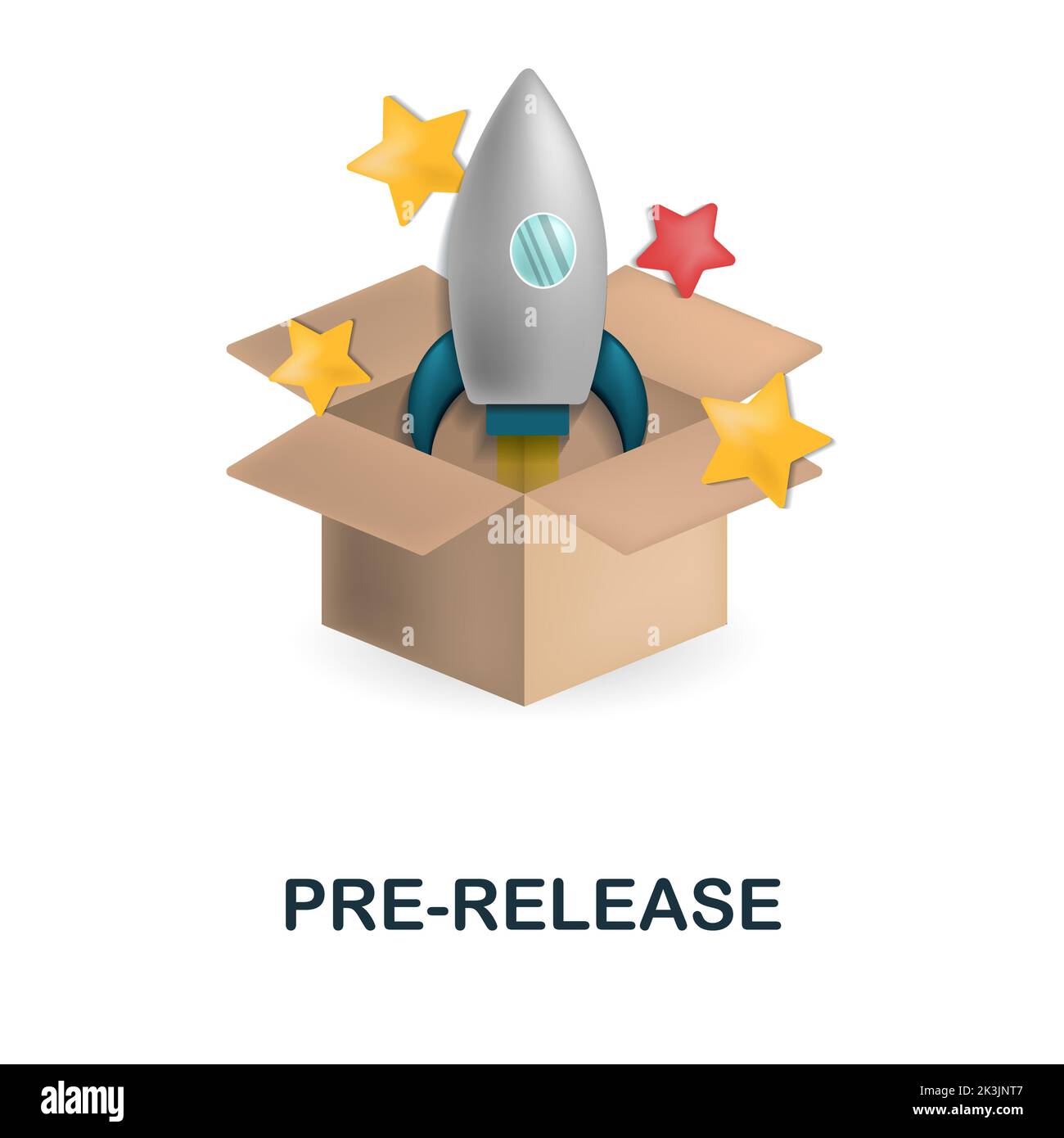 alamy

PRE-RELEASE

alamy

Image ID: 2K3JNT7
www.alamy.com