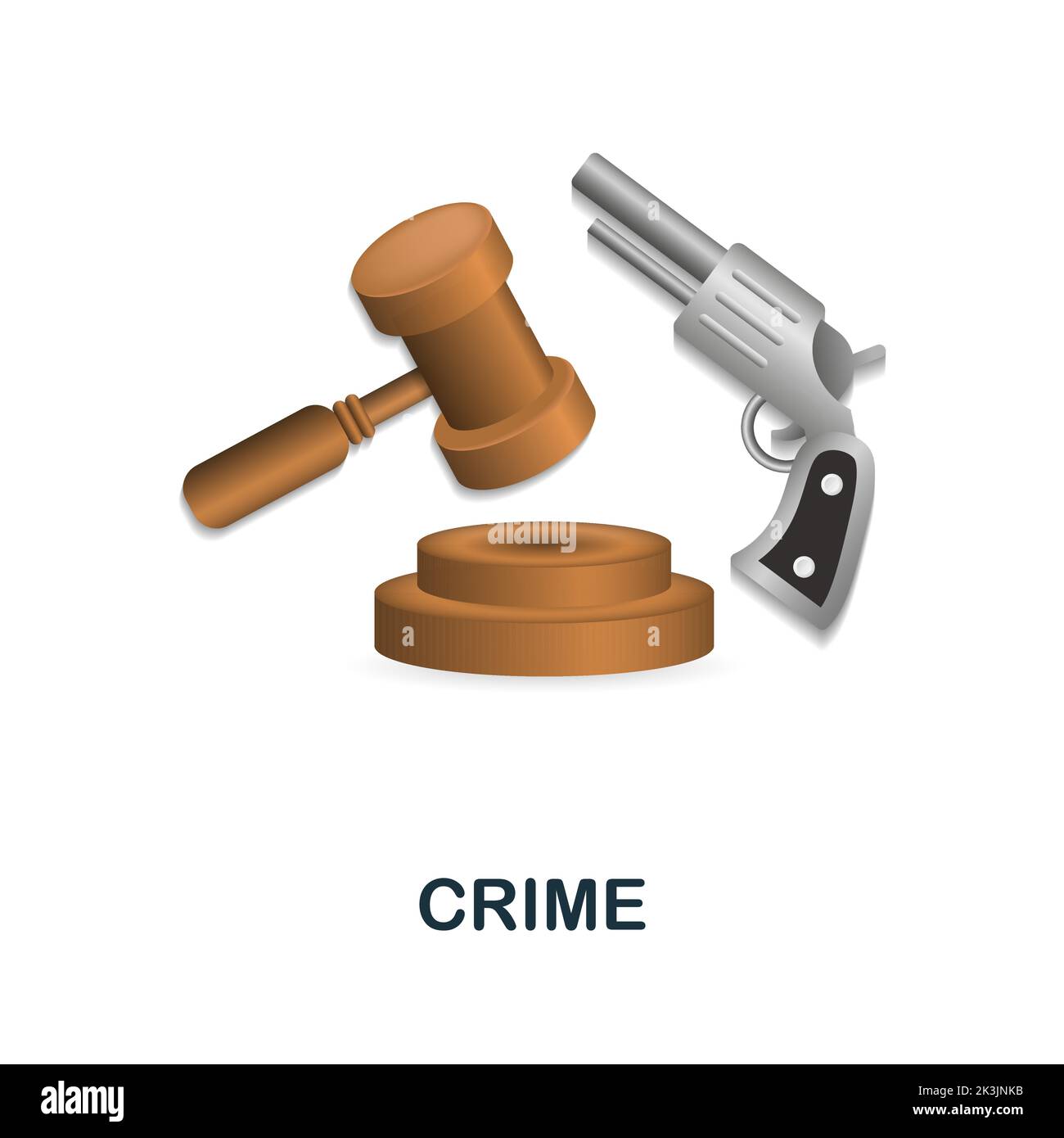 alamy

CRIME

alamy

Image ID: 2K3JNKB
www.alamy.com