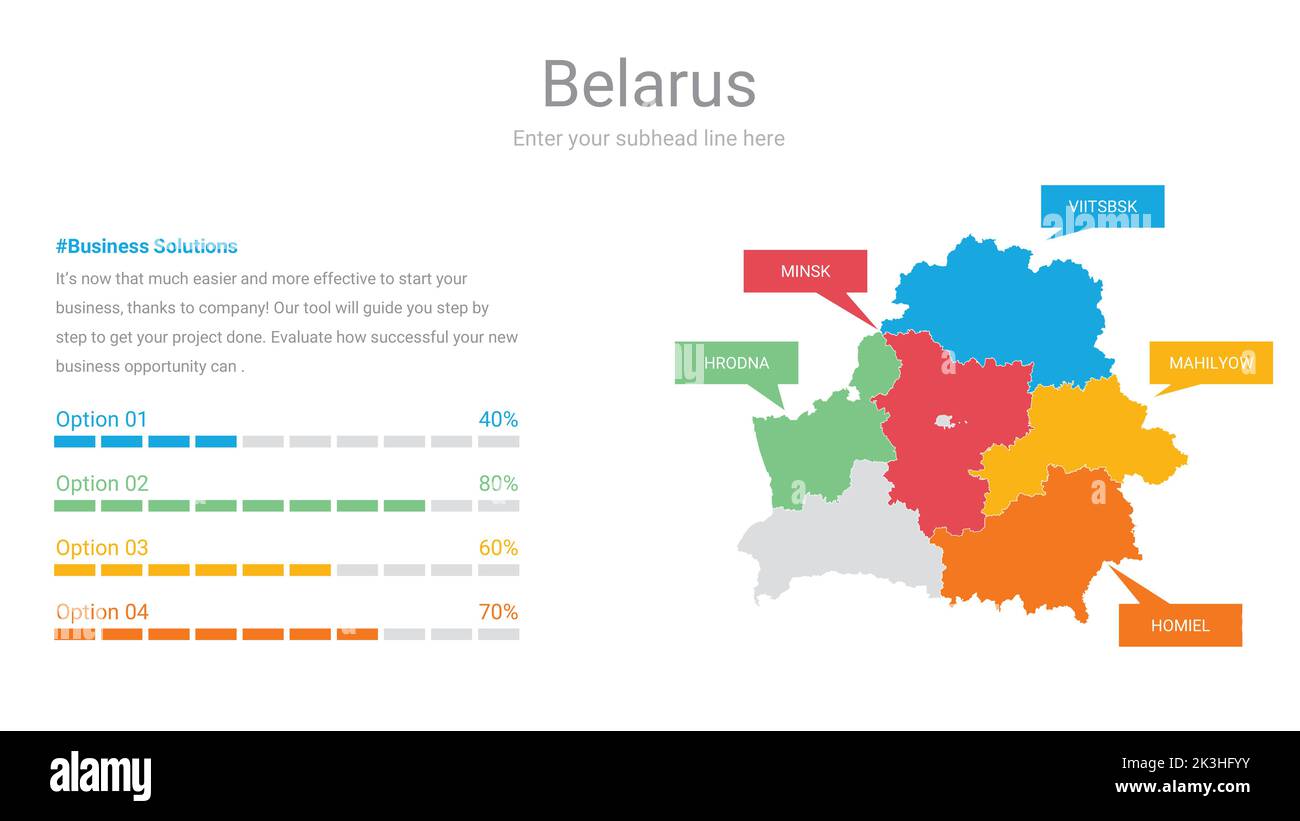 Belarus

Enter your subhead line here

#Business Solutions

It's now that much easier and more effective to start your business, thanks to company! Our tool will guide you step by step to get your project done. Evaluate how successful your new business opportunity can .

Option 01 40%

Option 02 80%

Option 03 60%

Option 04 70%

VIITSBSK

MINSK

HRODNA

MAHILYOW

HOMIEL

alamy

2K3HFYY

www.alamy.com