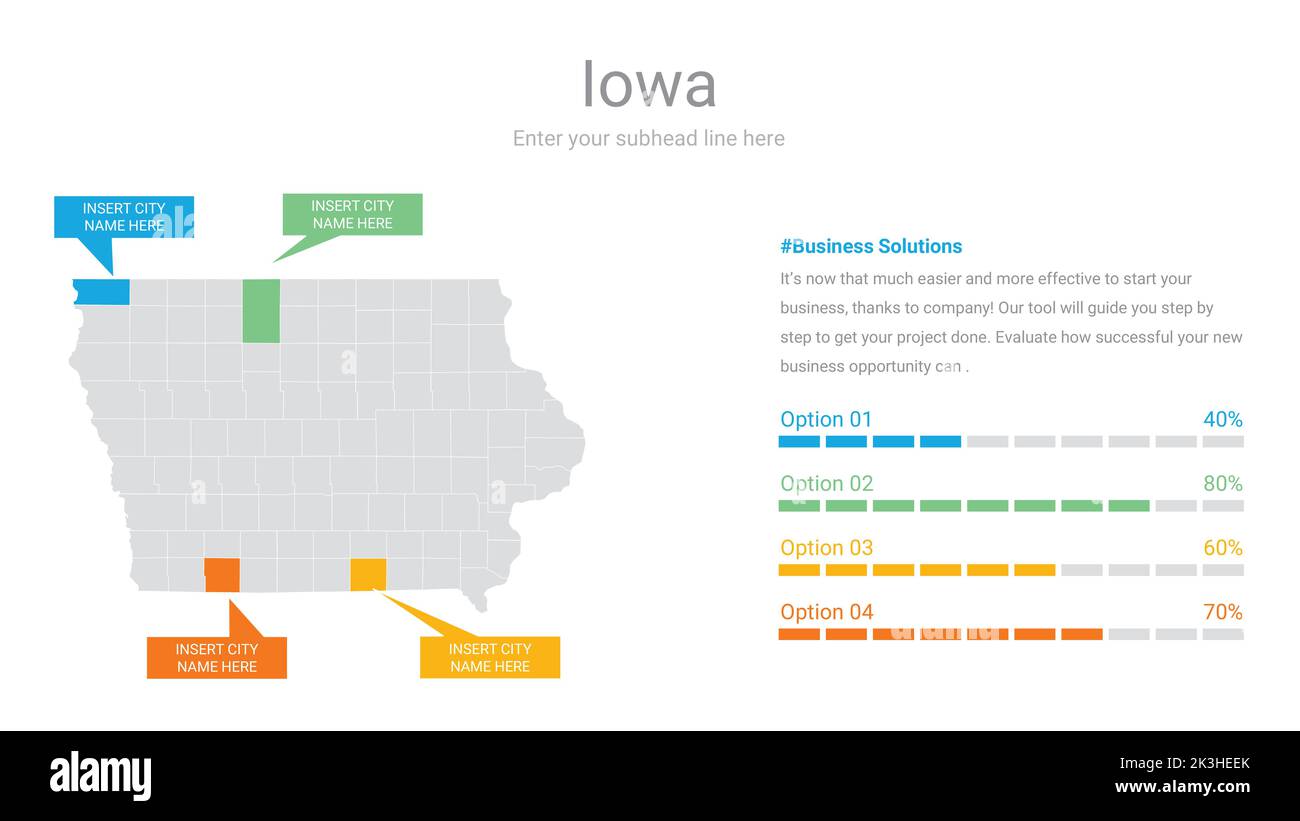 Iowa

Enter your subhead line here

INSERT CITY NAME HERE

INSERT CITY NAME HERE

INSERT CITY NAME HERE

INSERT CITY NAME HERE

#Business Solutions

It's now that much easier and more effective to start your business, thanks to company! Our tool will guide you step by step to get your project done. Evaluate how successful your new business opportunity can .

Option 01 40%

Option 02 80%

Option 03 60%

Option 04 70%

alamy

2K3HEEK
www.alamy.com