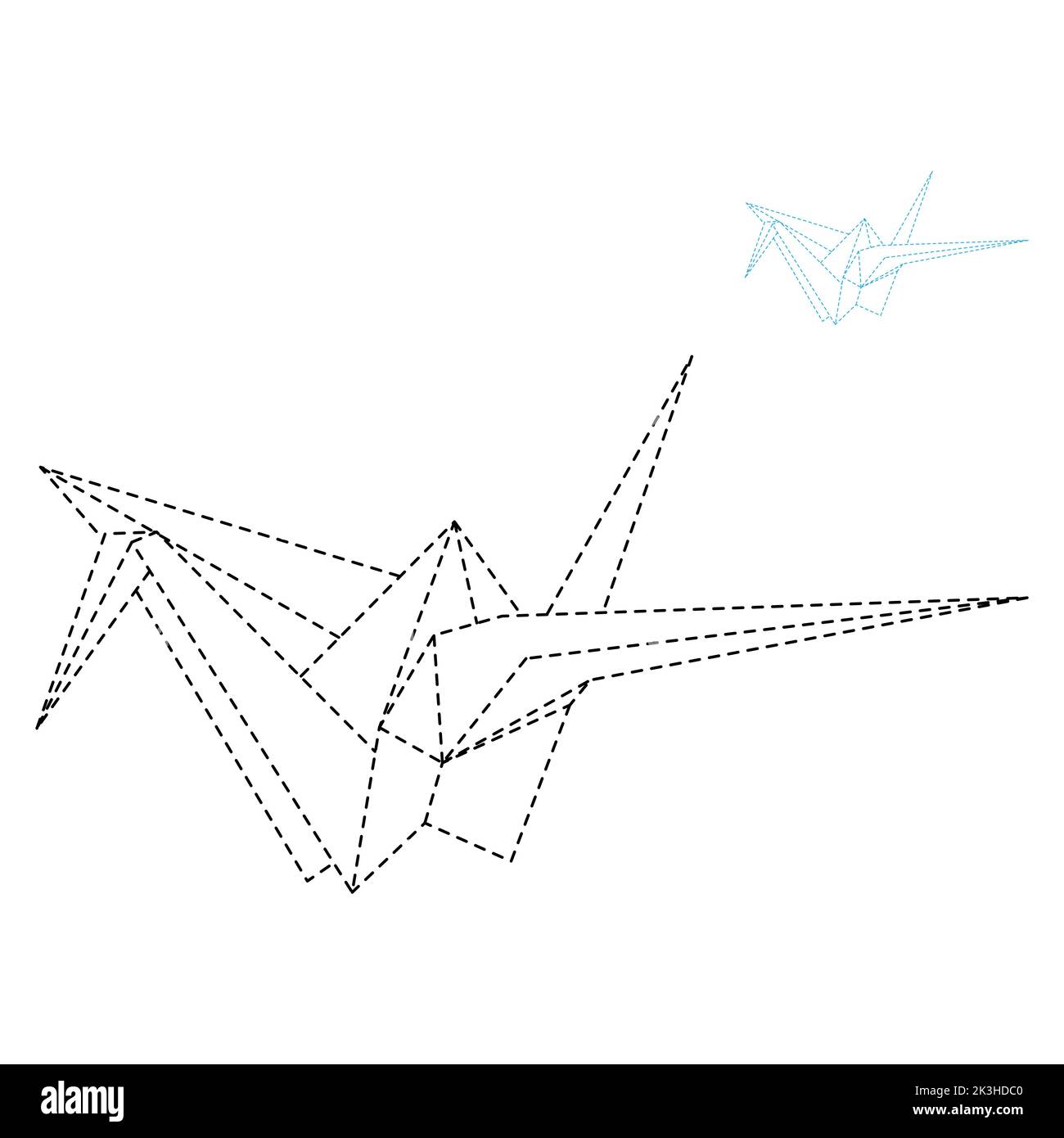 alamy

Image ID: 2K3HDC0
www.alamy.com