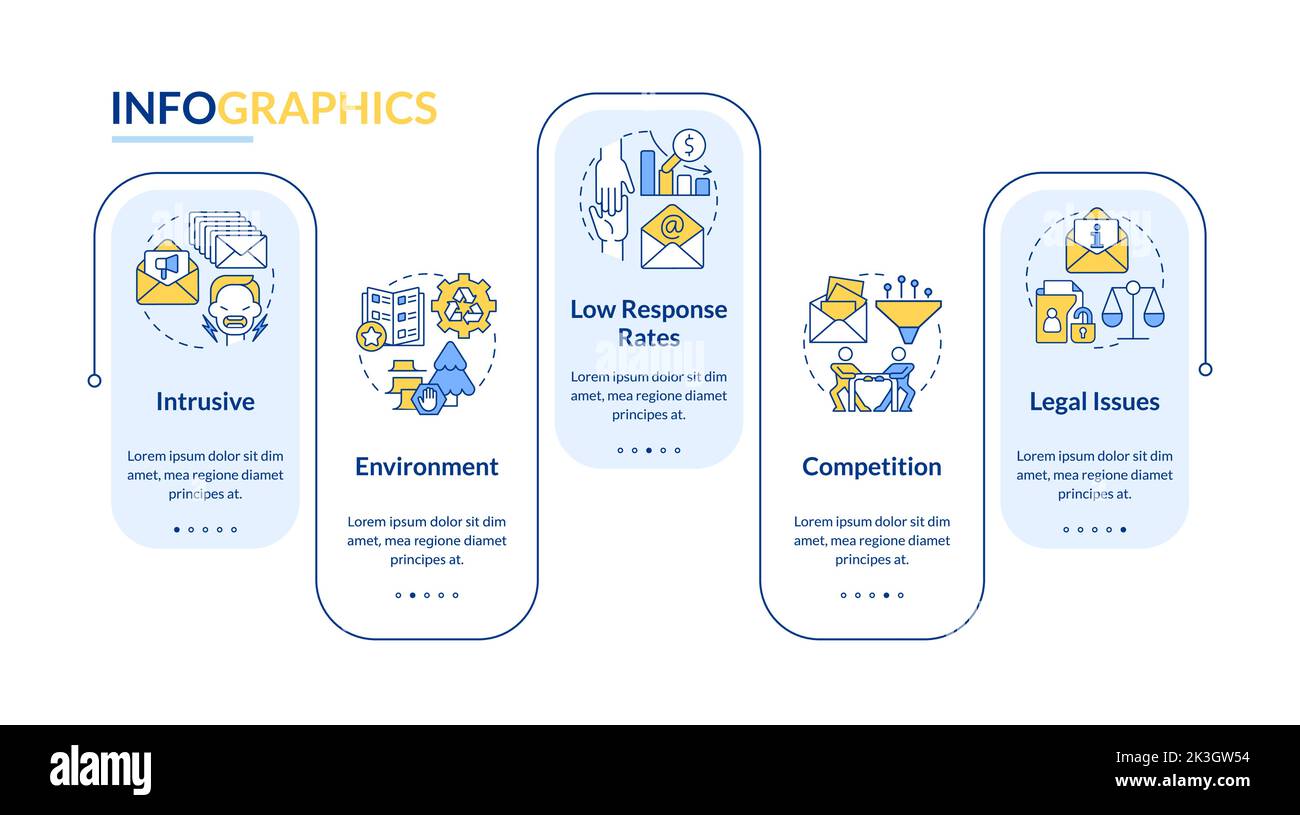 INFOGRAPHICS

Intrusive

Lorem ipsum dolor sit dim amet, mea regione diamet principes at.

Environment

Lorem ipsum dolor sit dim amet, mea regione diamet principes at.

Low Response Rates

Lorem ipsum dolor sit dim amet, mea regione diamet principes at.

Competition

Lorem ipsum dolor sit dim amet, mea regione diamet principes at.

Legal Issues

Lorem ipsum dolor sit dim amet, mea regione diamet principes at.

alamy

Image ID: 2K3GW54
www.alamy.com