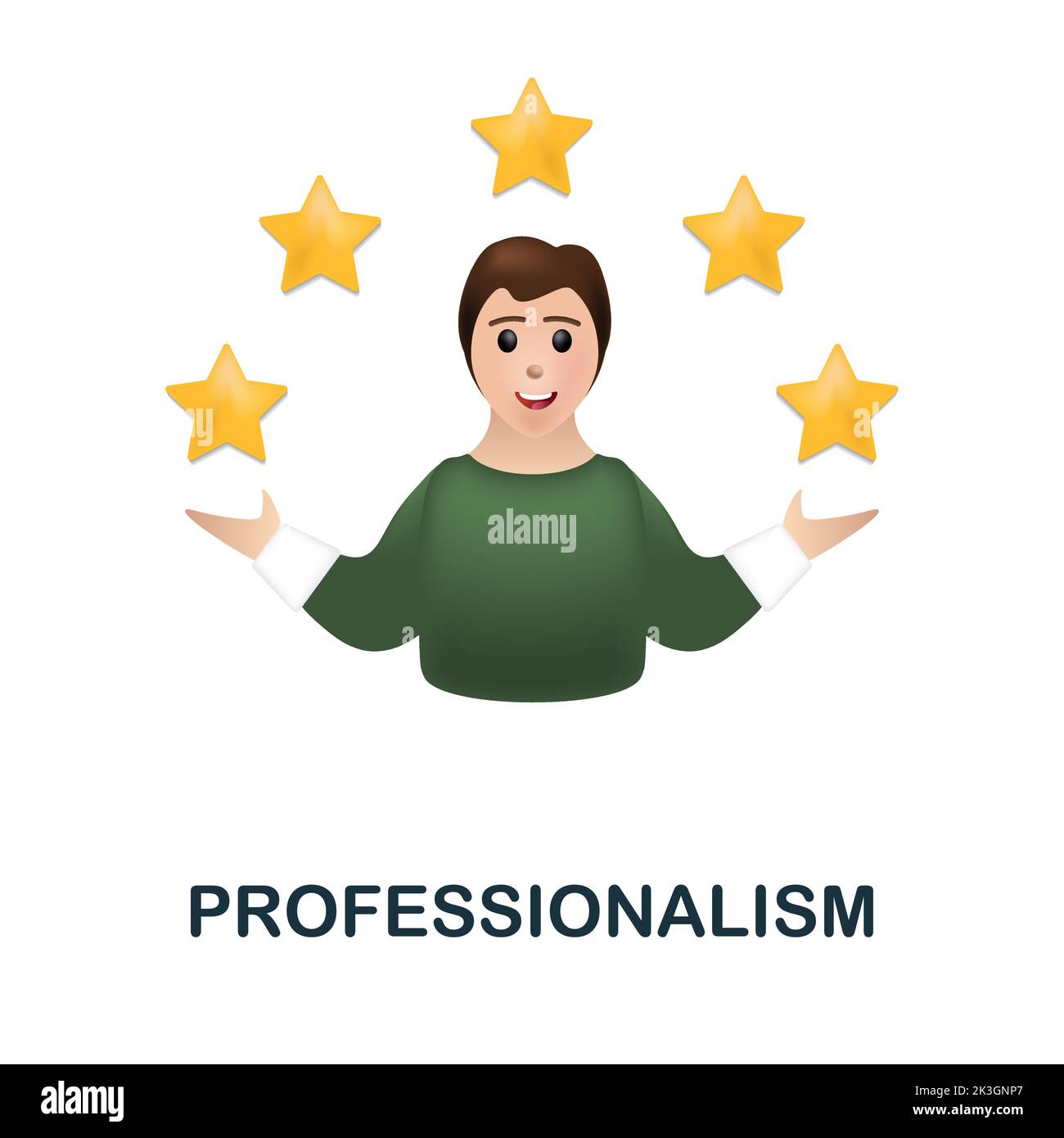 alamy

PROFESSIONALISM

alamy

Image ID: 2K3GNP7
www.alamy.com