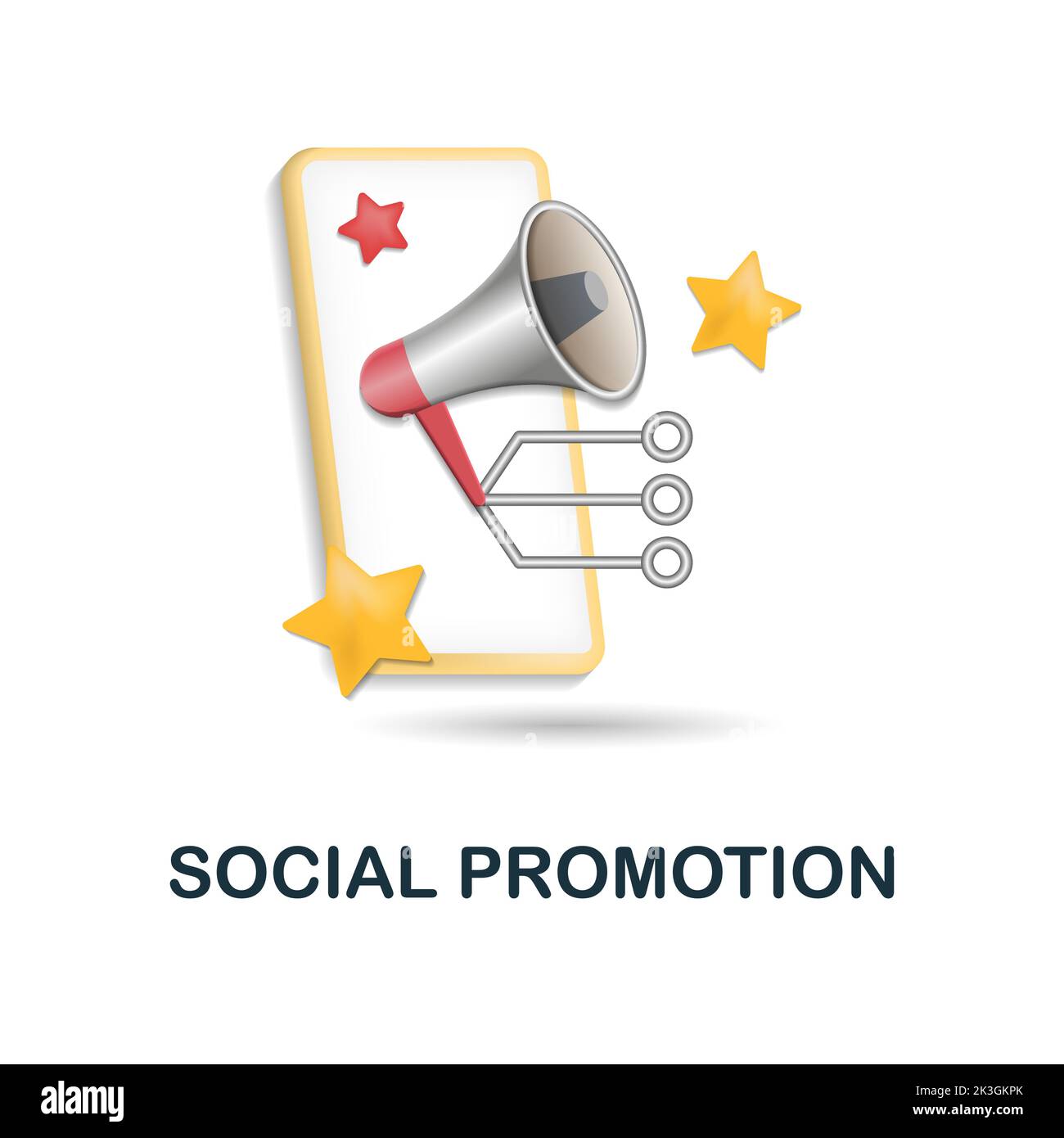 SOCIAL PROMOTION

alamy

Image ID: 2K3GKPK
www.alamy.com