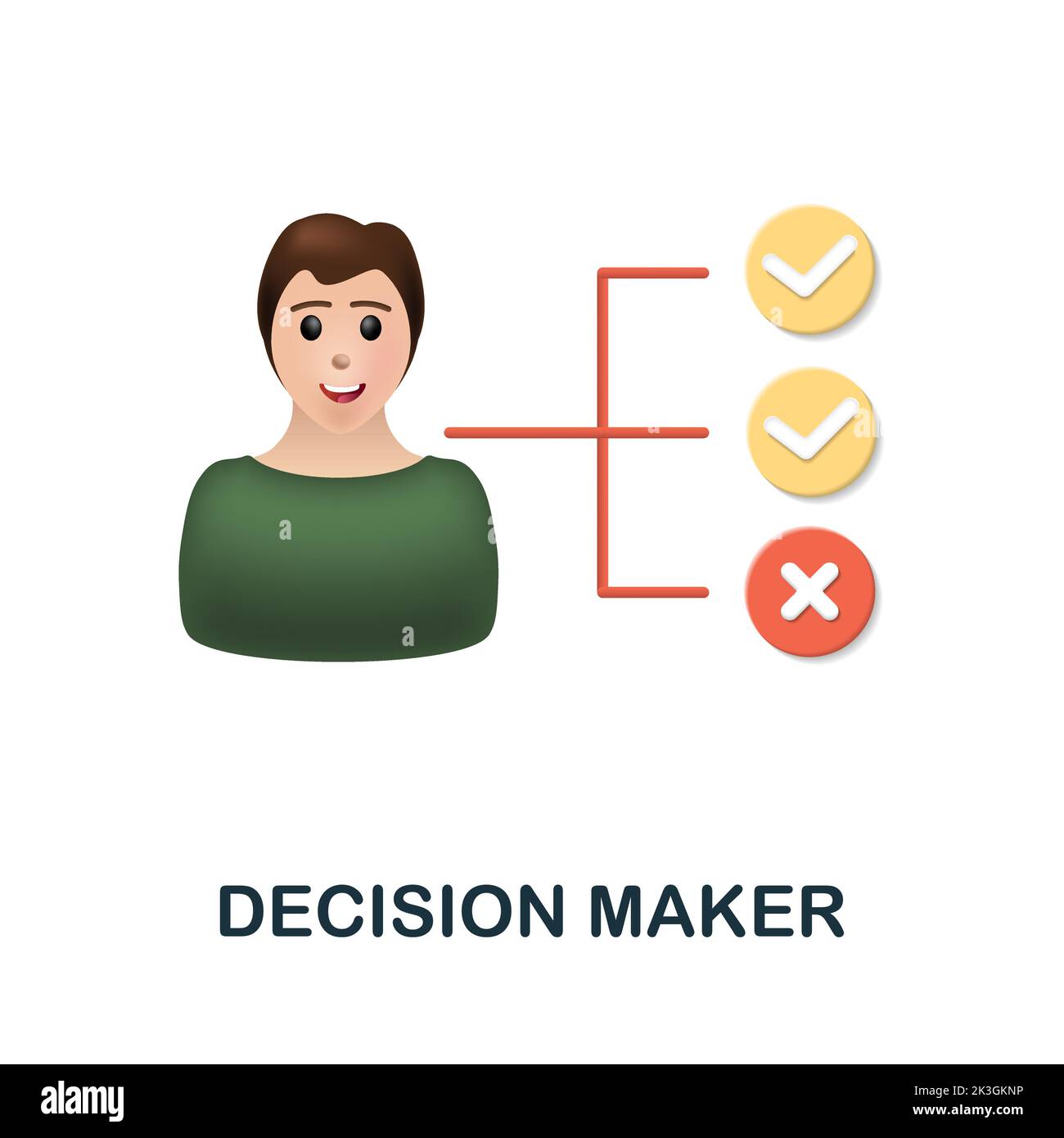 DECISION MAKER

alamy

Image ID: 2K3GKNP
www.alamy.com