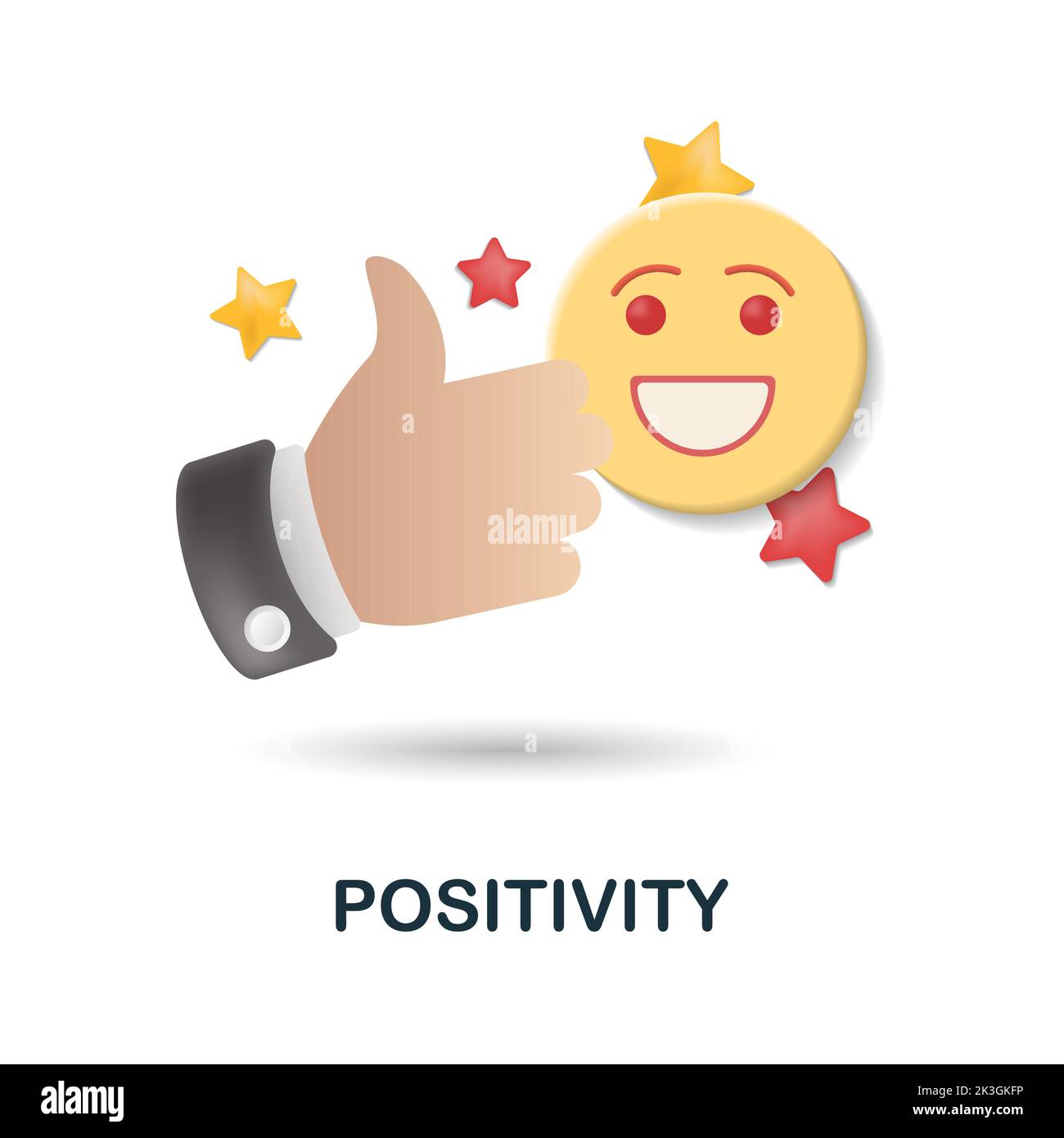 alamy

POSITIVITY

alamy

Image ID: 2K3GKFP
www.alamy.com