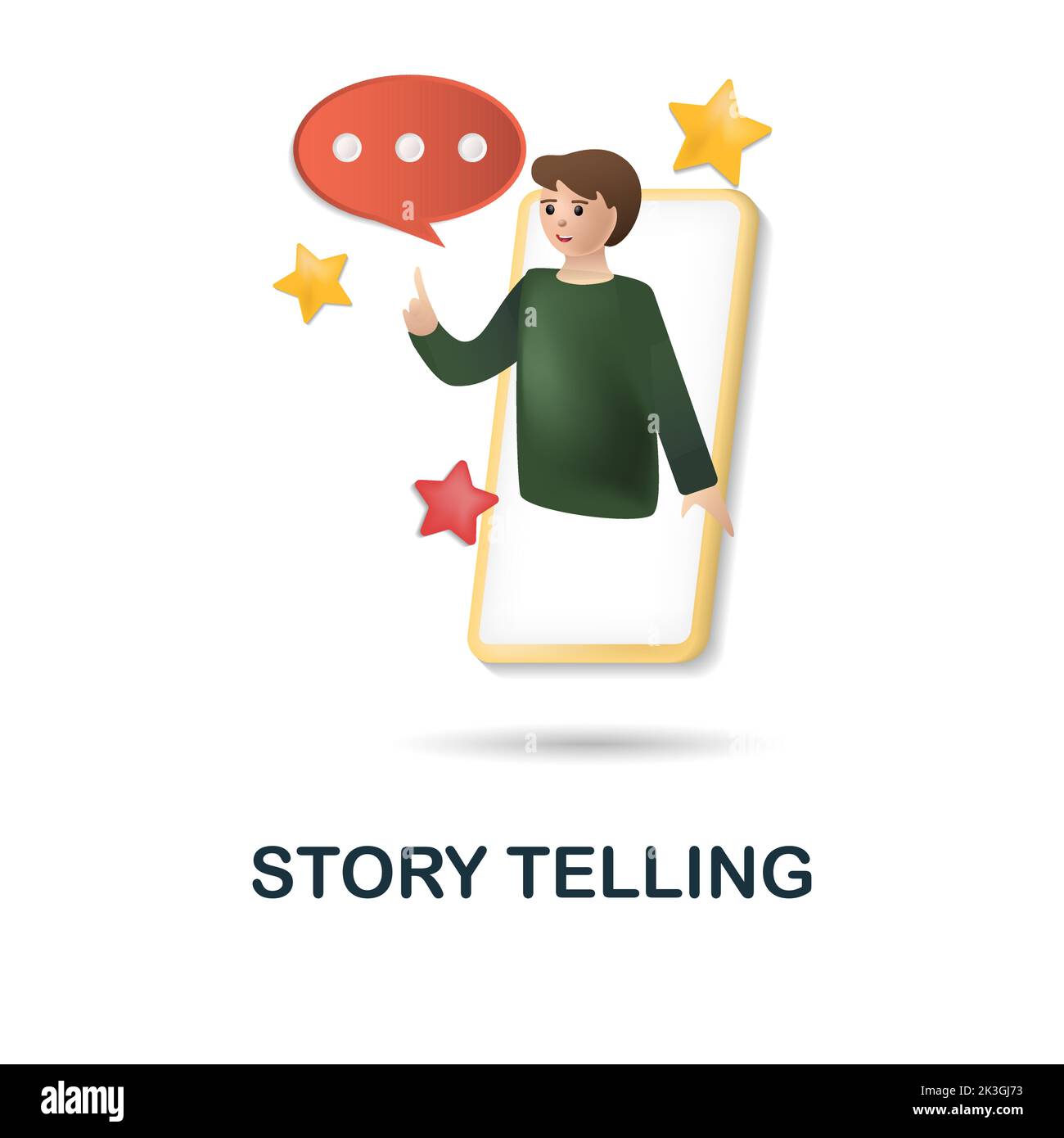 STORY TELLING

alamy

Image ID: 2K3GJ73
www.alamy.com