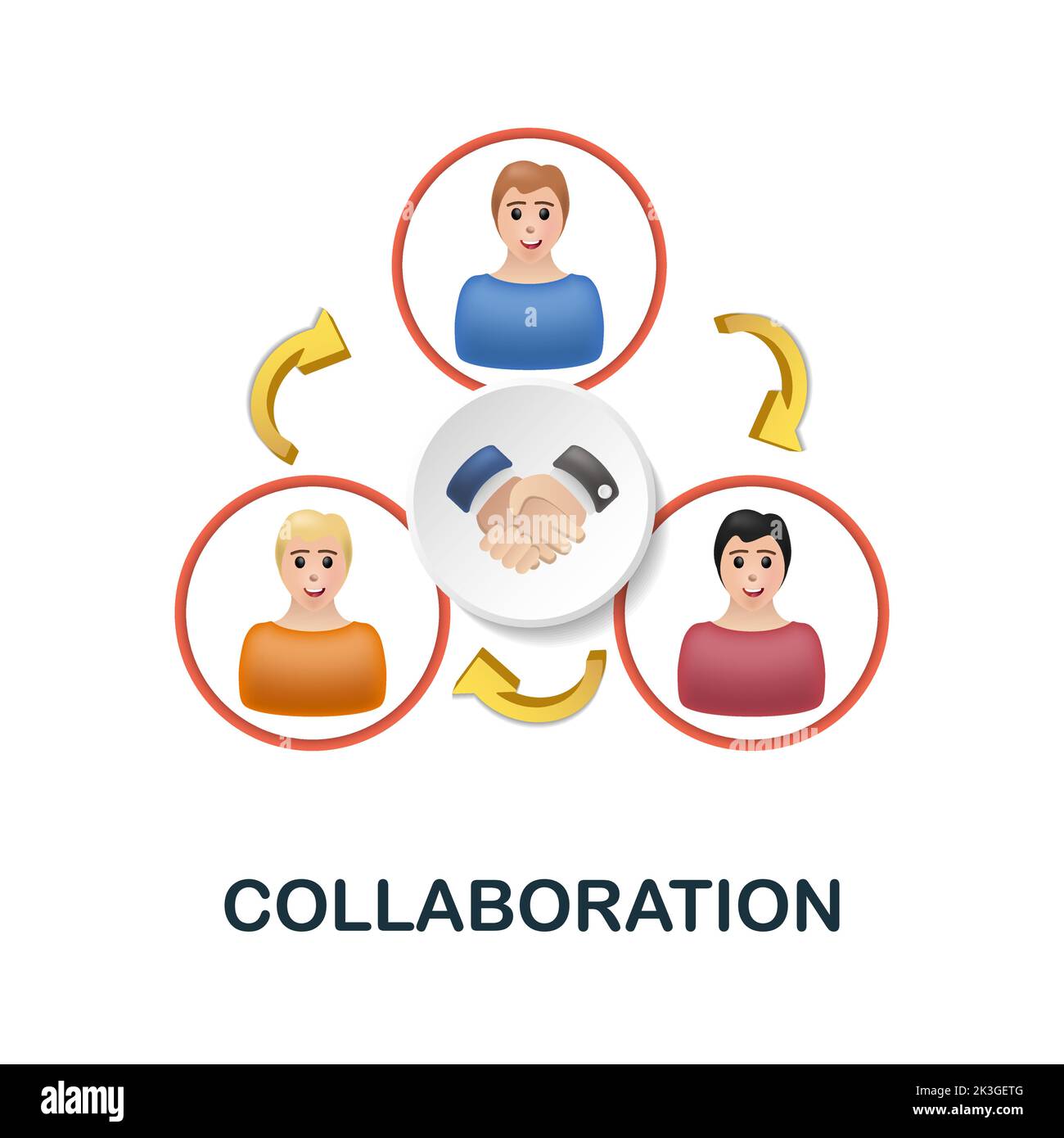 COLLABORATION

alamy

Image ID: 2K3GETG
www.alamy.com