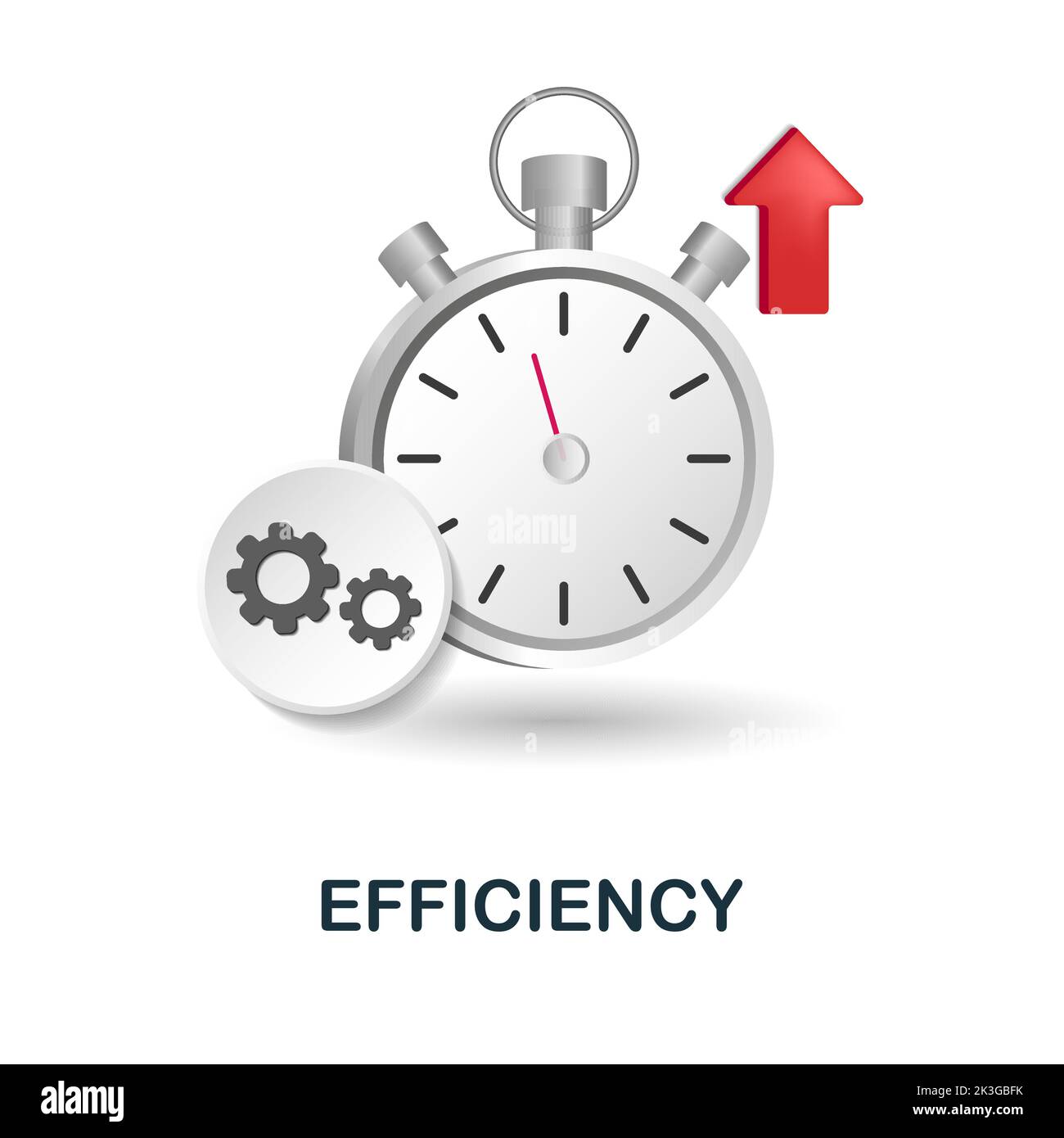 alamy

EFFICIENCY

alamy
Image ID: 2K3GBFK
www.alamy.com