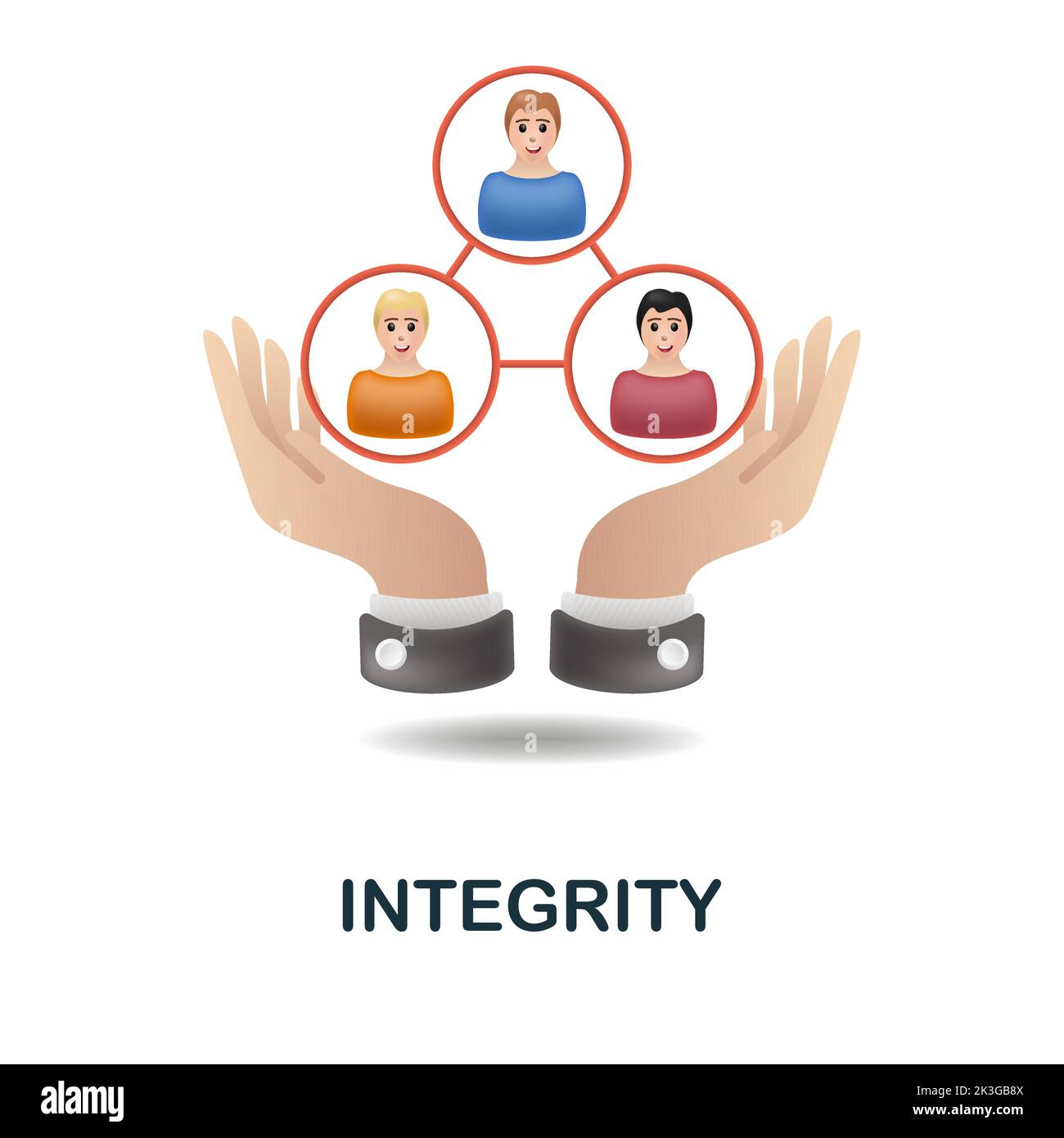 INTEGRITY

alamy

Image ID: 2K3GB8X
www.alamy.com